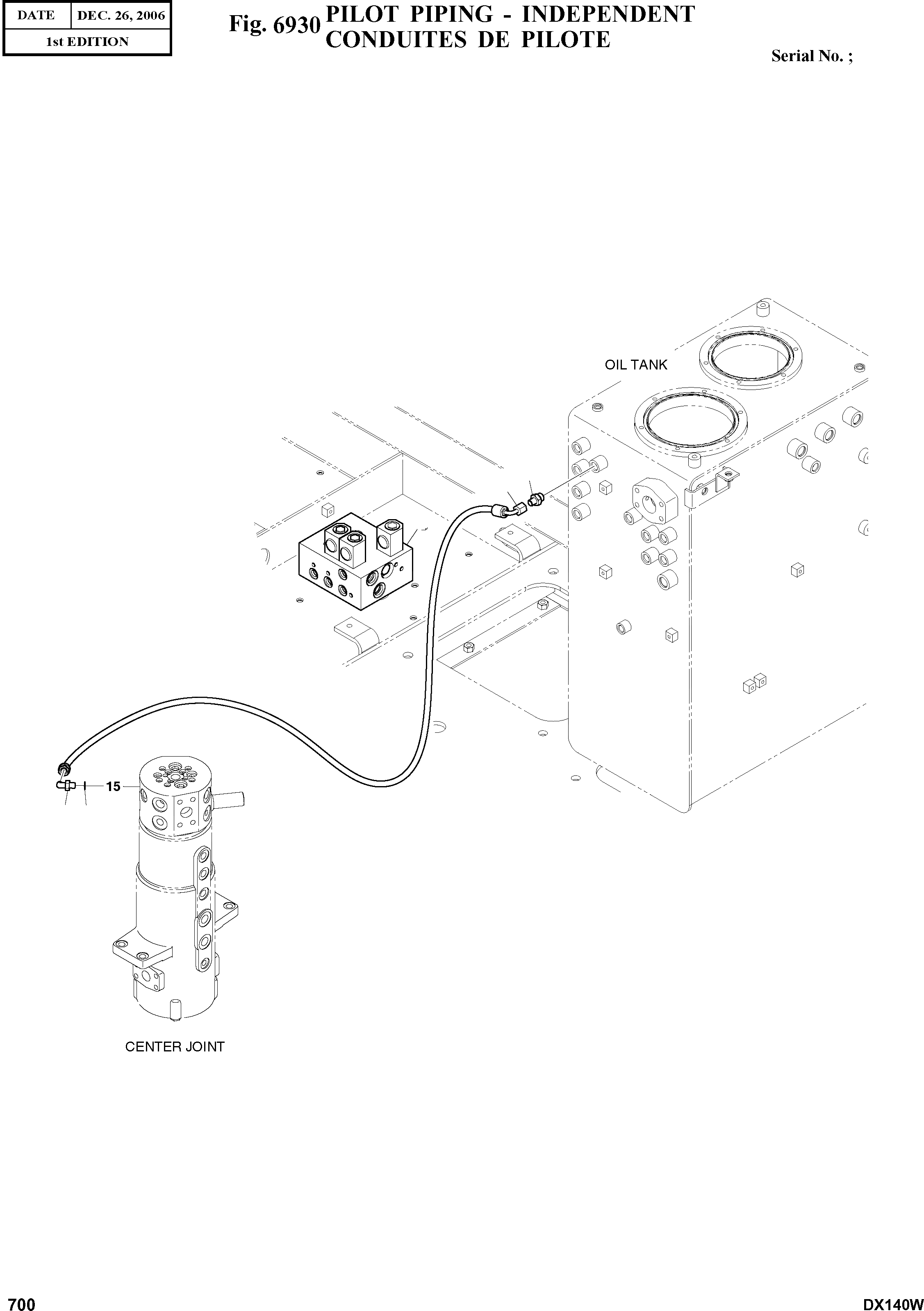 | DATE | DEC. 26, 2006 |
|---|---|
| 1st EDITION | |

Fig. 6930 PILOT PIPING - INDEPENDENT
CONDUITES DE PILOTE

Serial No. ;

OIL TANK

15

CENTER JOINT

700

DX140W