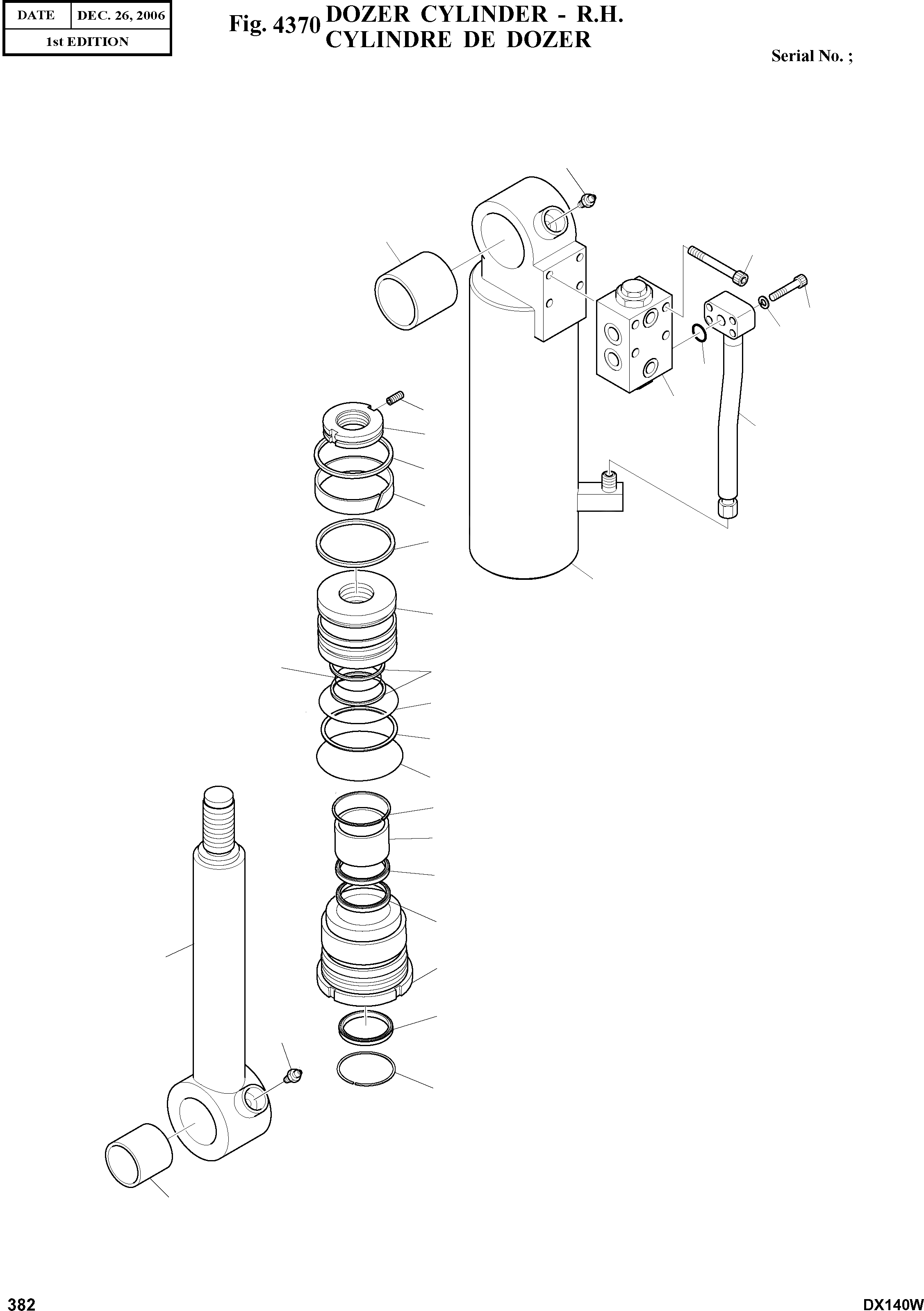 | DATE | DEC. 26, 2006 |
|---|---|
| 1st EDITION | |

Fig. 4370 DOZER CYLINDER - R.H.
CYLINDRE DE DOZER

Serial No. ;

382

DX140W