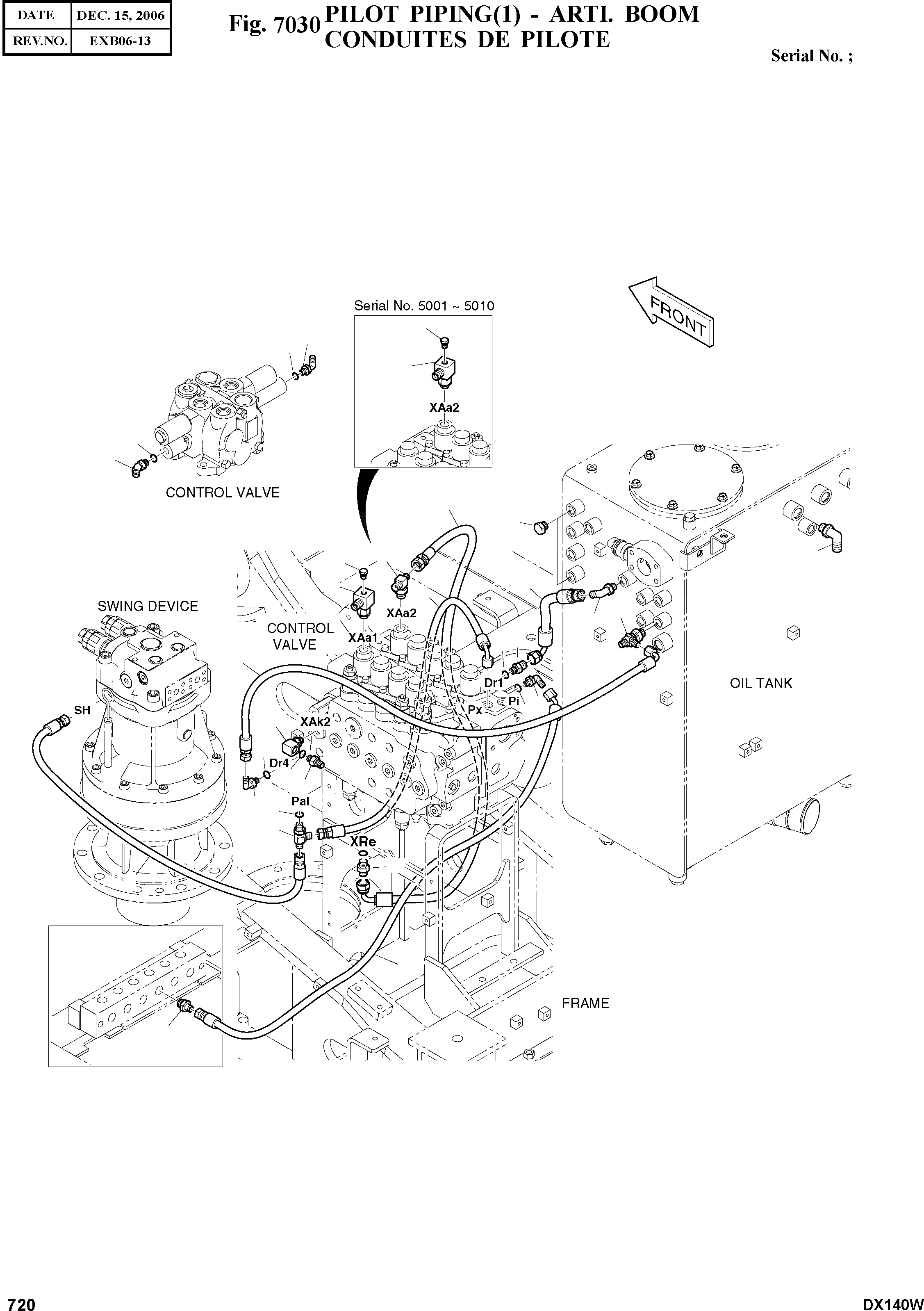 | DATE | DEC. 15, 2006 |
|---|---|
| REV.NO. | EXB06-13 |

Fig. 7030 PILOT PIPING(1) - ARTI. BOOM
CONDUITES DE PILOTE

Serial No. ;

Serial No. 5001 ~ 5010

FRONT

XAa2

CONTROL VALVE

SWING DEVICE

CONTROL VALVE

XAa2

XAa1

Dr1

Px

Pi

OIL TANK

SH

XAk2

Dr4

Pal

XRe

FRAME

720

DX140W