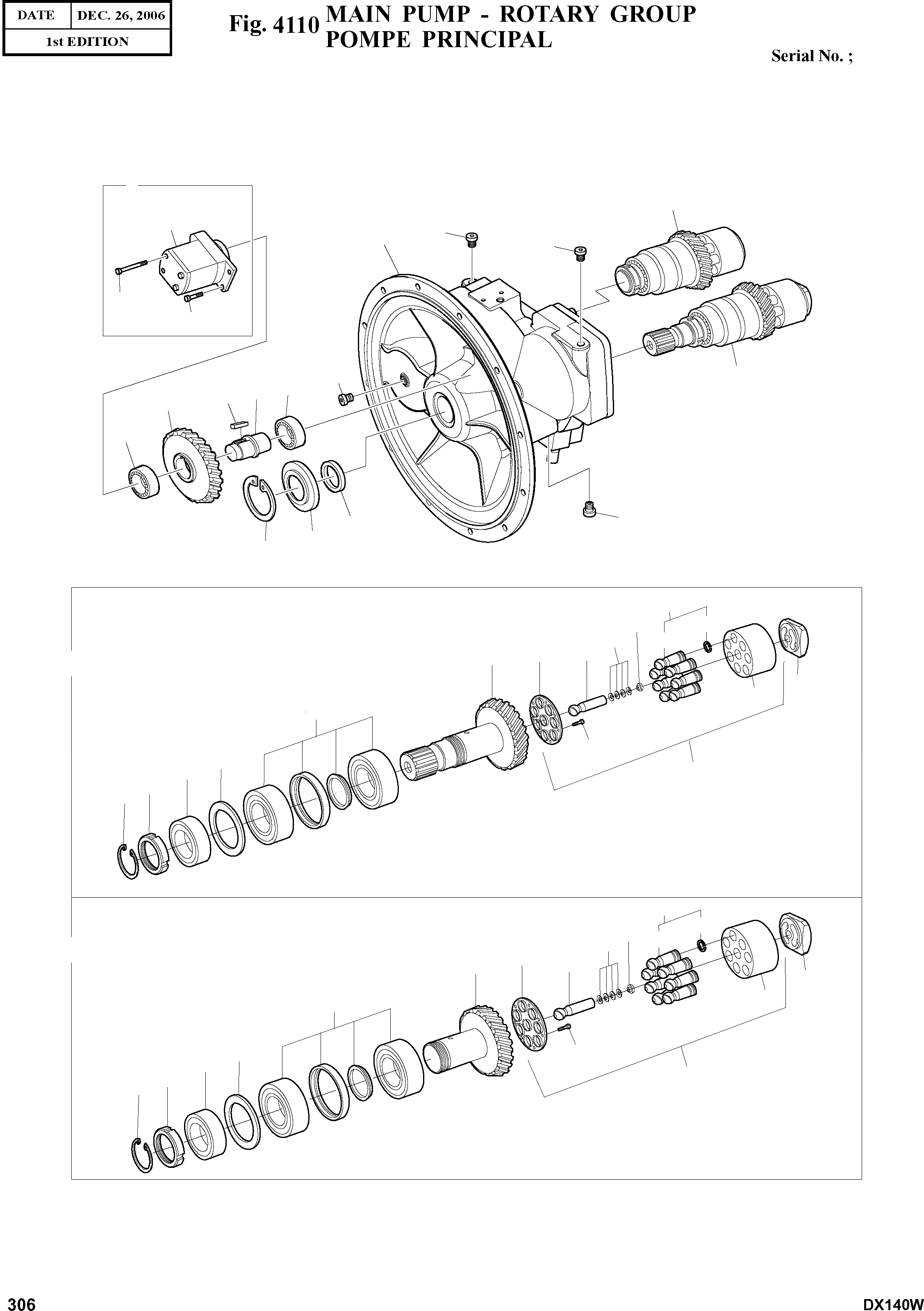 | DATE | DEC. 26, 2006 |
|---|---|
| 1st EDITION | |

Fig. 4110 MAIN PUMP - ROTARY GROUP
POMPE PRINCIPAL

Serial No. ;

306

DX140W