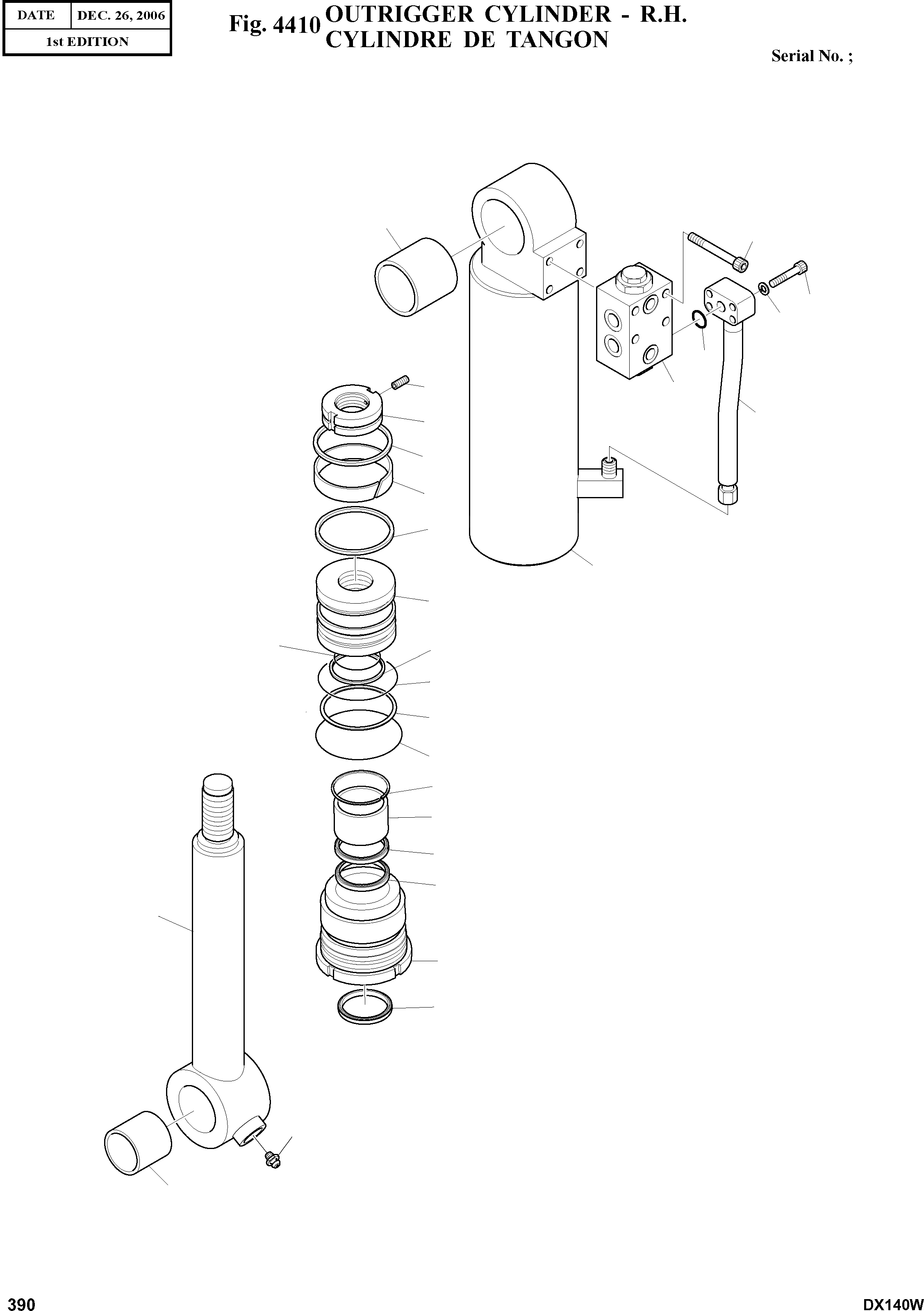 | DATE | DEC. 26, 2006 |
|---|---|
| 1st EDITION | |

Fig. 4410 OUTRIGGER CYLINDER - R.H.
CYLINDRE DE TANGON

Serial No. ;

390

DX140W