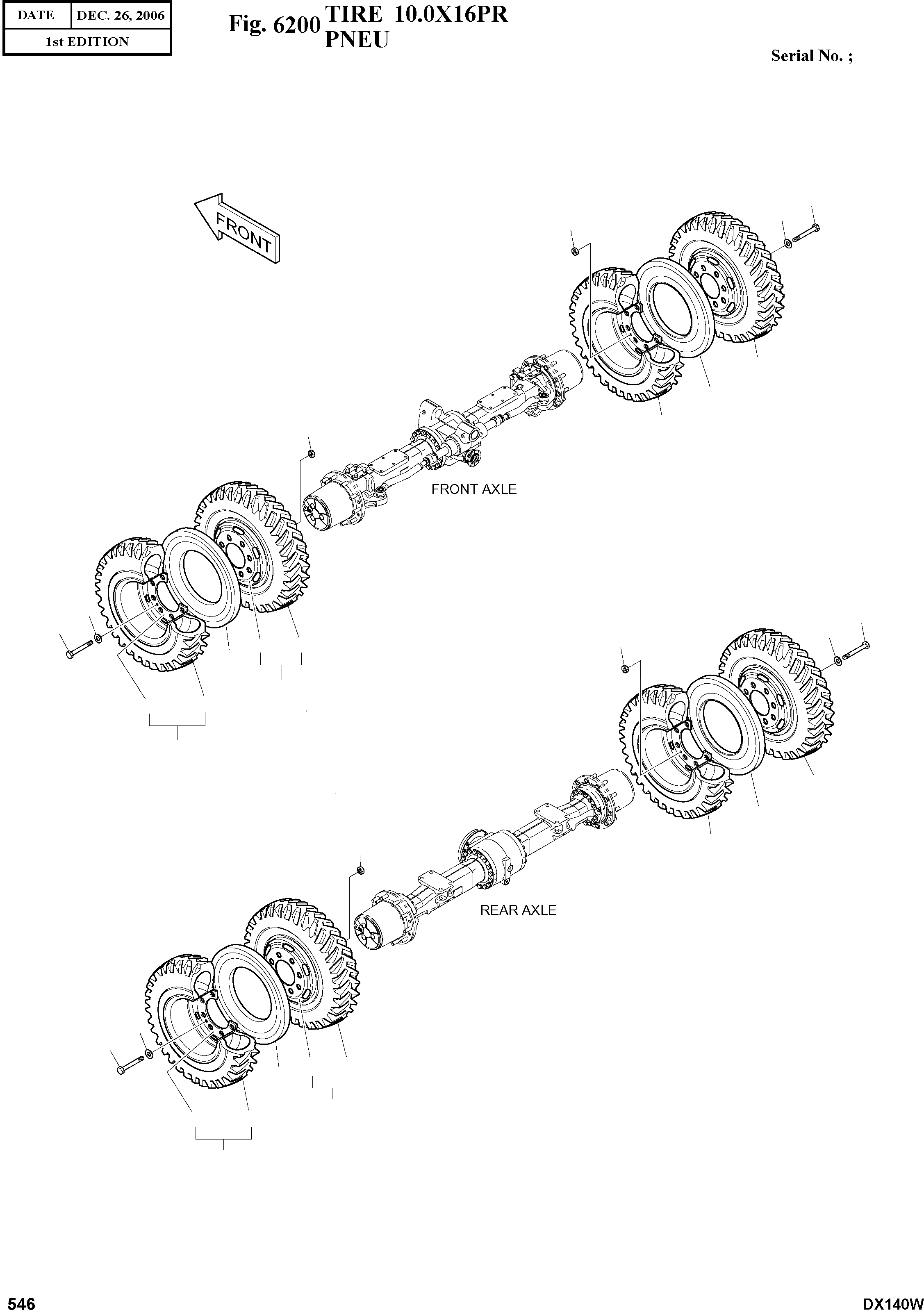 | DATE | DEC. 26, 2006 |
|---|---|
| 1st EDITION | |

Fig. 6200 TIRE 10.0X16PR
PNEU

Serial No. ;

FRONT

FRONT AXLE

REAR AXLE

546

DX140W