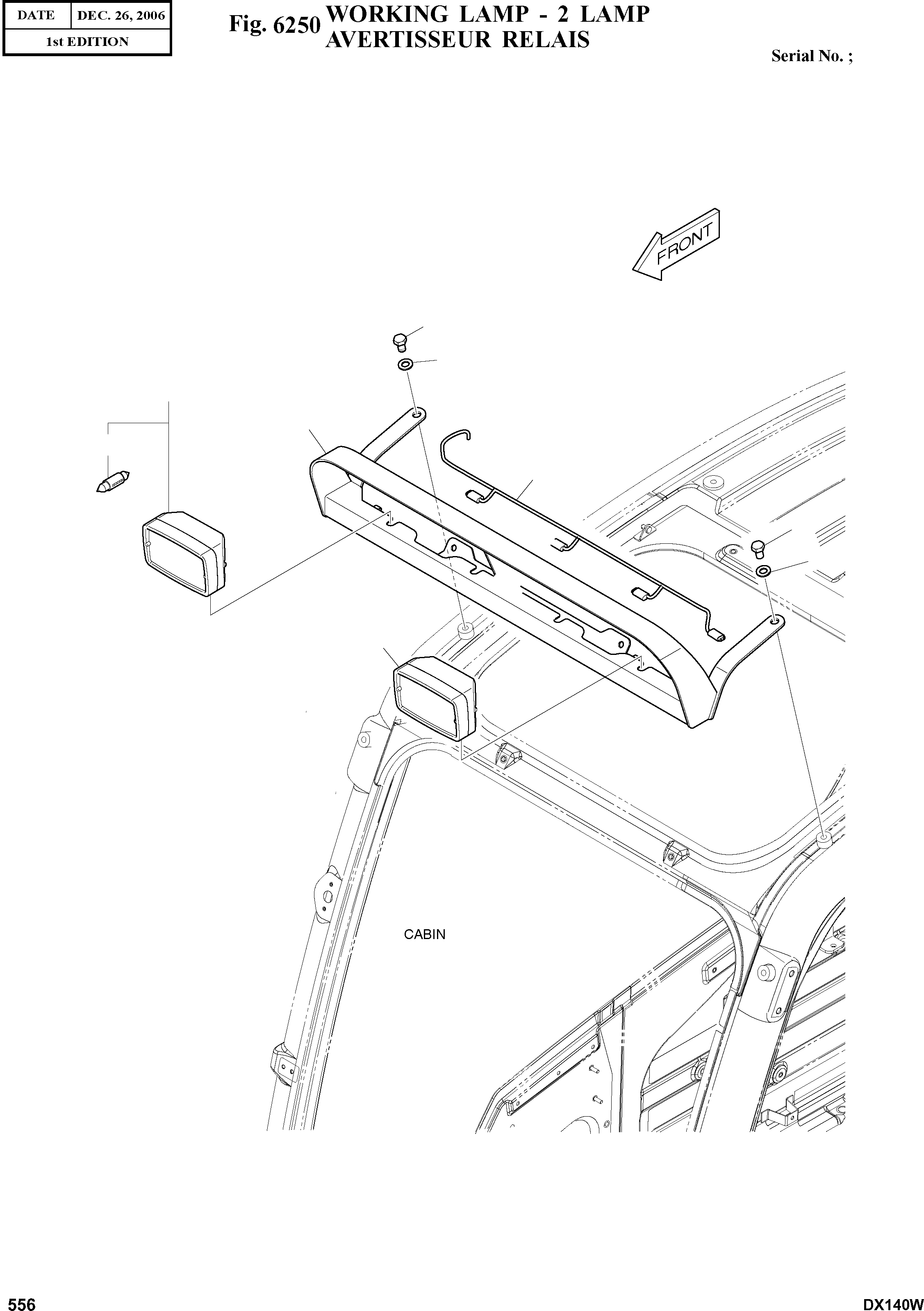 | DATE | DEC. 26, 2006 |
|---|---|
| 1st EDITION | |

Fig. 6250 WORKING LAMP - 2 LAMP
AVERTISSEUR RELAIS

Serial No. ;

FRONT

CABIN

556

DX140W