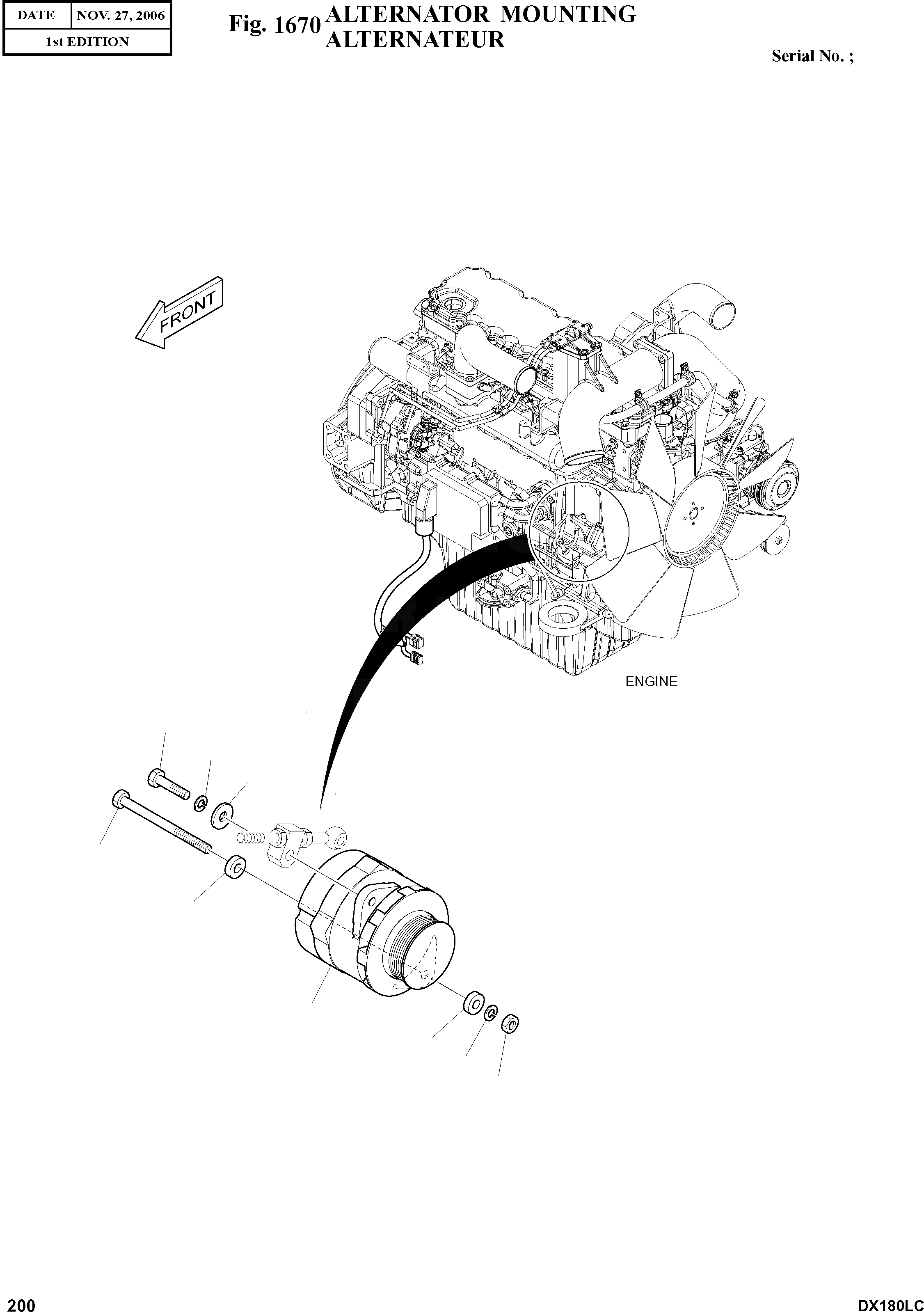 | DATE | NOV. 27, 2006 |
|---|---|
| 1st EDITION | |

Fig. 1670 ALTERNATOR MOUNTING
ALTERNATEUR

Serial No. ;

FRONT

ENGINE

200

DX180LC