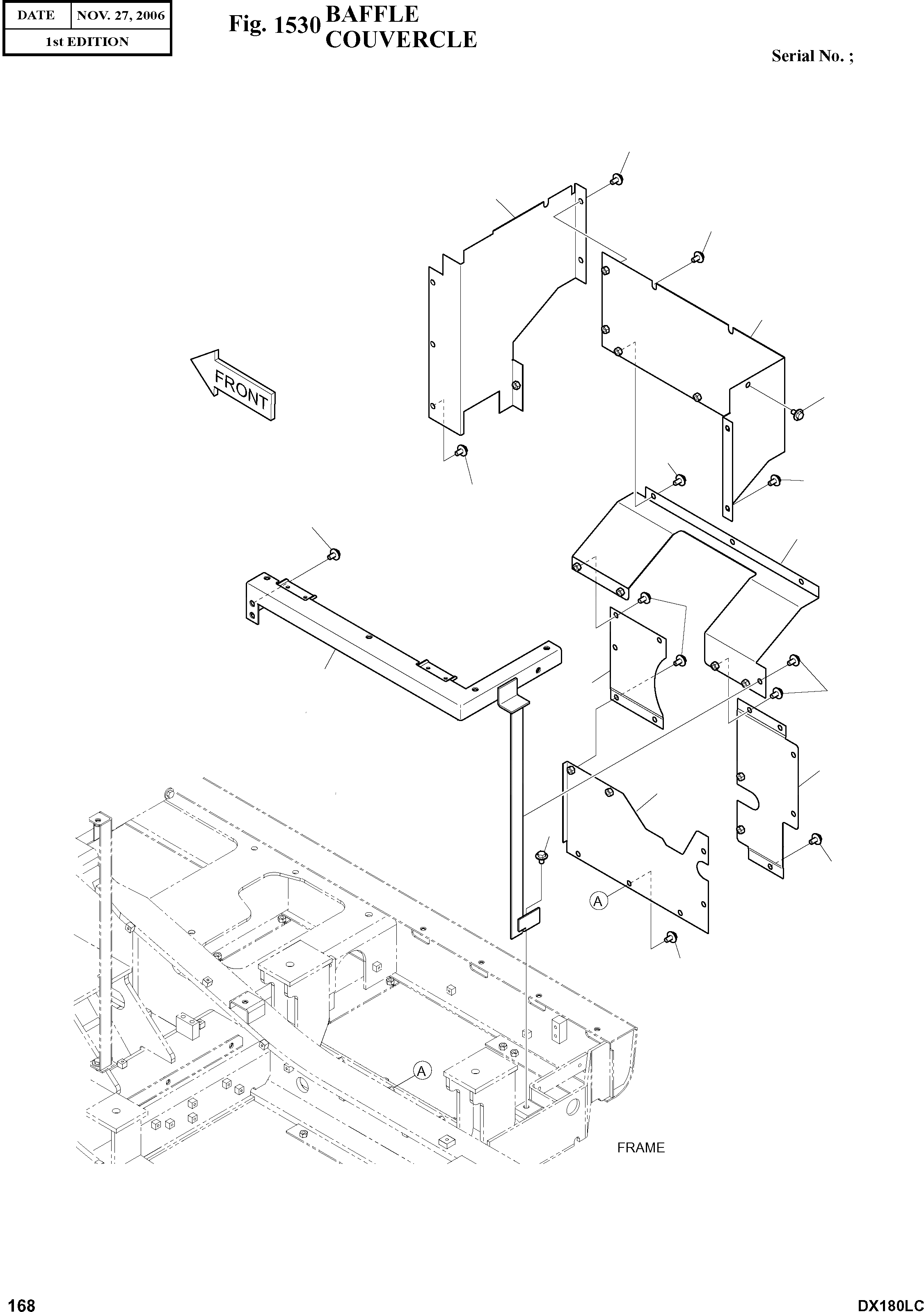 | DATE | NOV. 27, 2006 |
|---|---|
| 1st EDITION | |

Fig. 1530 BAFFLE
COUVERCLE

Serial No. ;

FRONT

A

A

FRAME

168

DX180LC