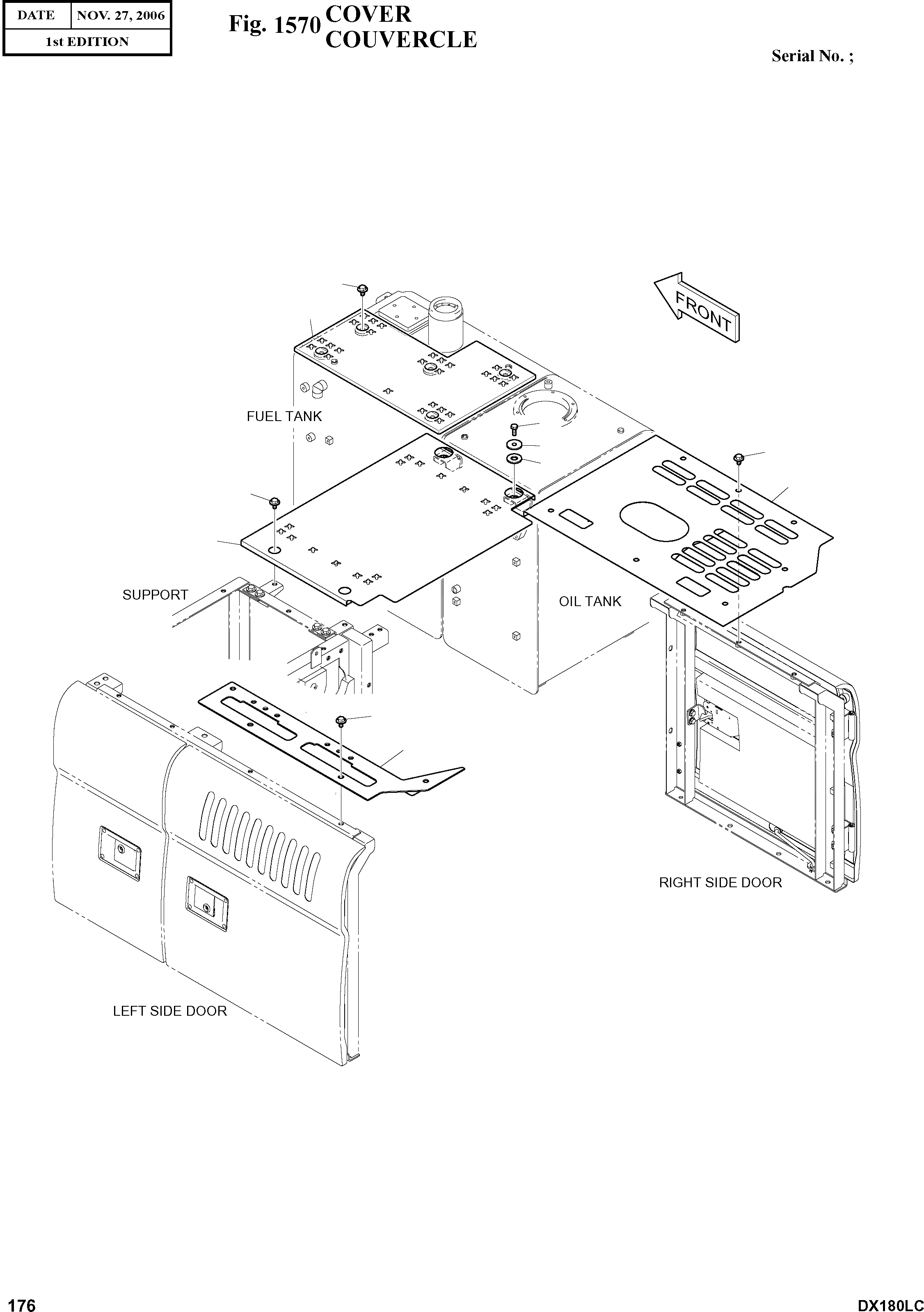 | DATE | NOV. 27, 2006 |
|---|---|
| 1st EDITION | |

Fig. 1570 COVER
COUVERCLE

Serial No. ;

FRONT

FUEL TANK

SUPPORT

OIL TANK

RIGHT SIDE DOOR

LEFT SIDE DOOR

176

DX180LC