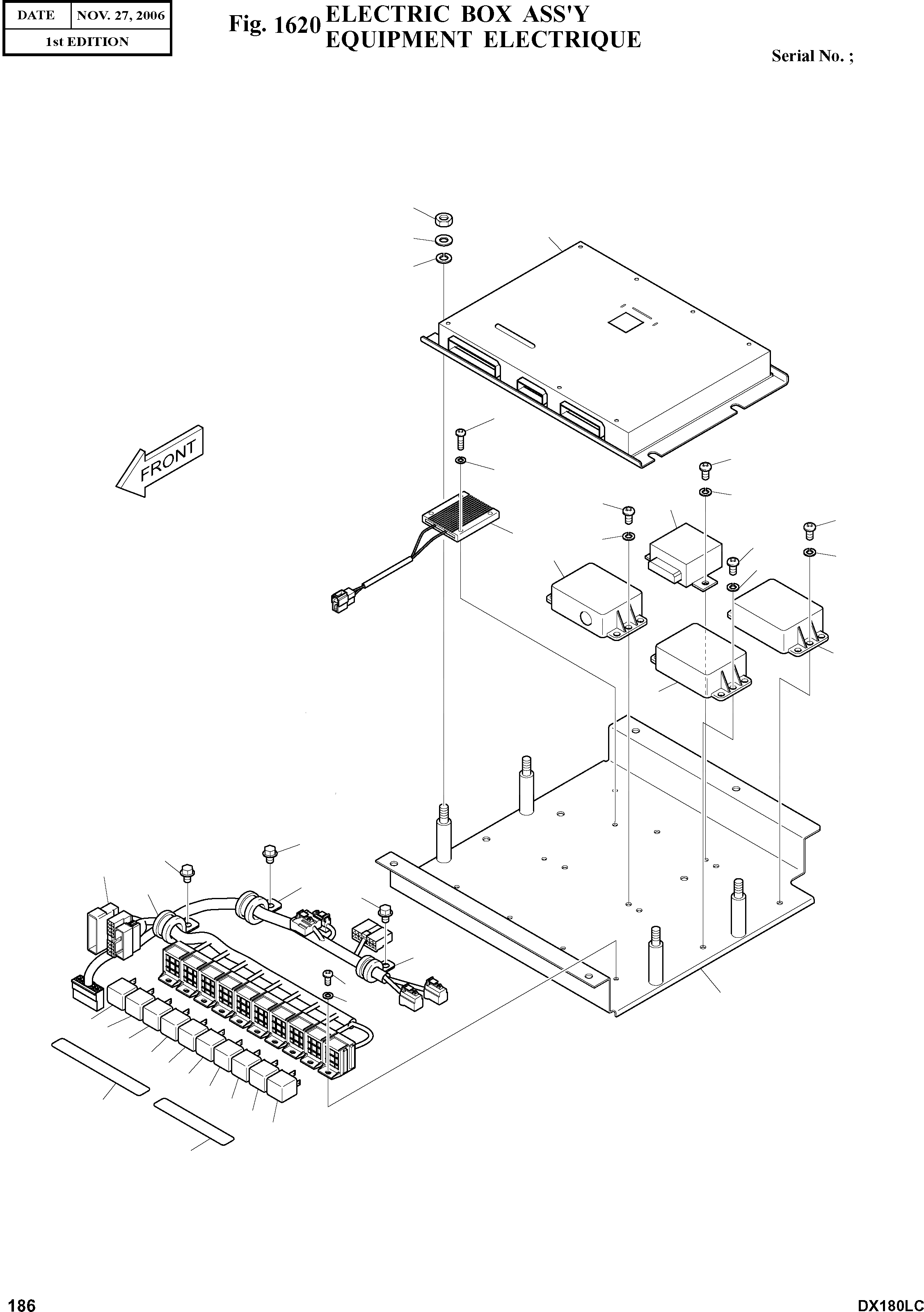 | DATE | NOV. 27, 2006 |
|---|---|
| 1st EDITION | |

Fig. 1620 ELECTRIC BOX ASS'Y
EQUIPMENT ELECTRIQUE

Serial No. ;

FRONT

186

DX180LC