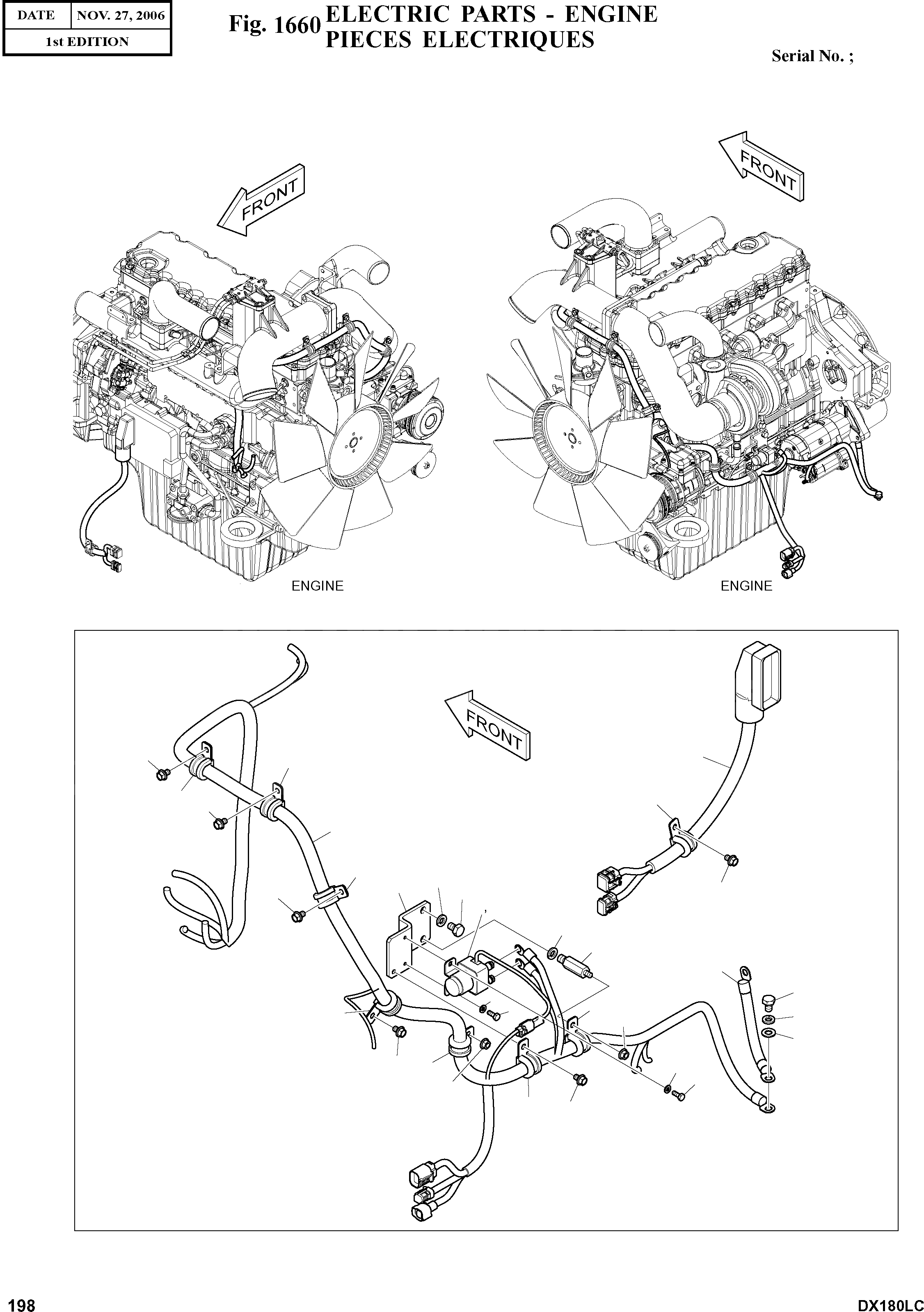 | DATE | NOV. 27, 2006 |
|---|---|
| 1st EDITION | |

Fig. 1660 ELECTRIC PARTS - ENGINE
PIECES ELECTRIQUES

Serial No. ;

FRONT

FRONT

ENGINE

ENGINE

FRONT

198

DX180LC