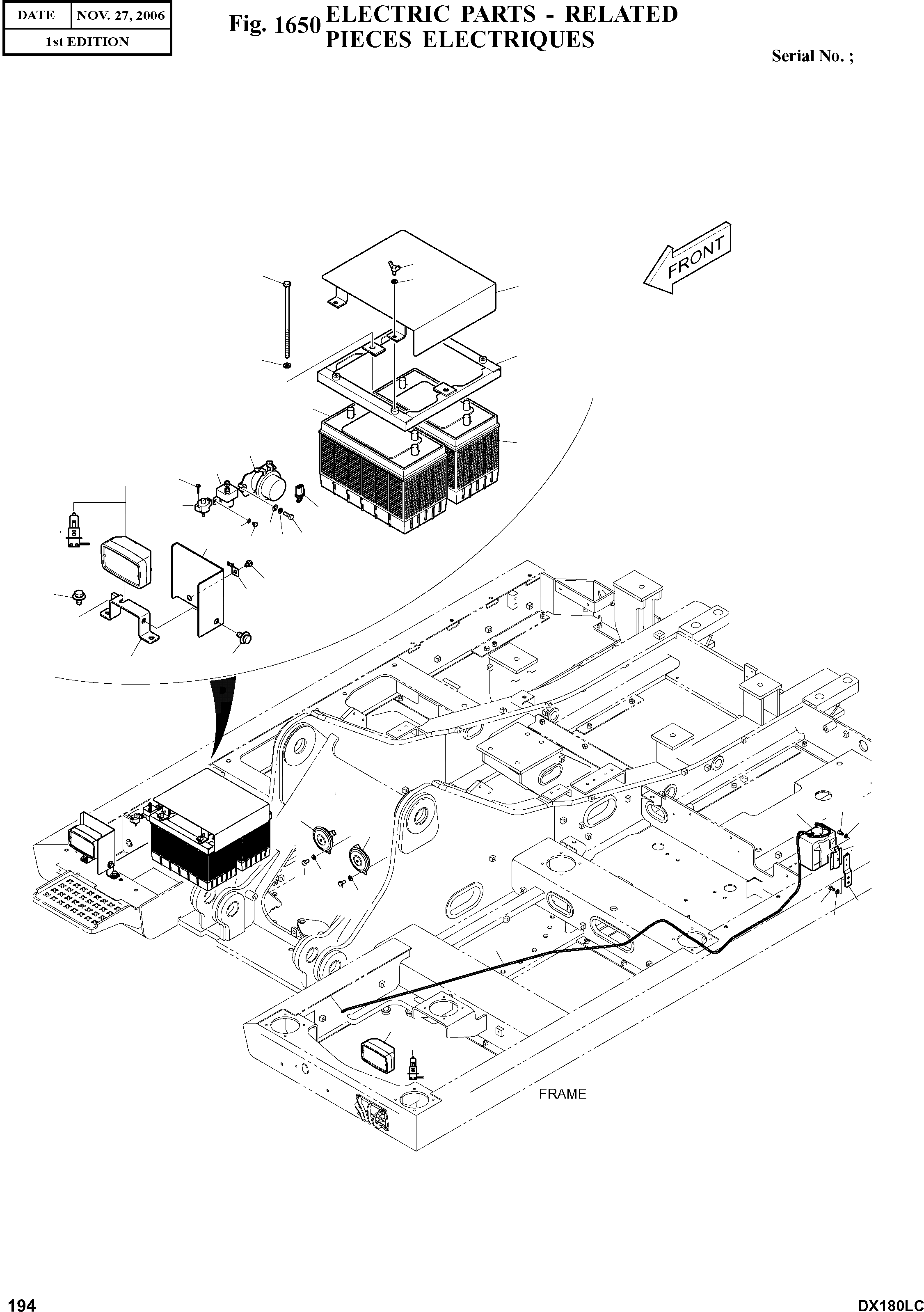 | DATE | NOV. 27, 2006 |
|---|---|
| 1st EDITION | |

Fig. 1650 ELECTRIC PARTS - RELATED
PIECES ELECTRIQUES

Serial No. ;

FRONT

FRAME

194

DX180LC