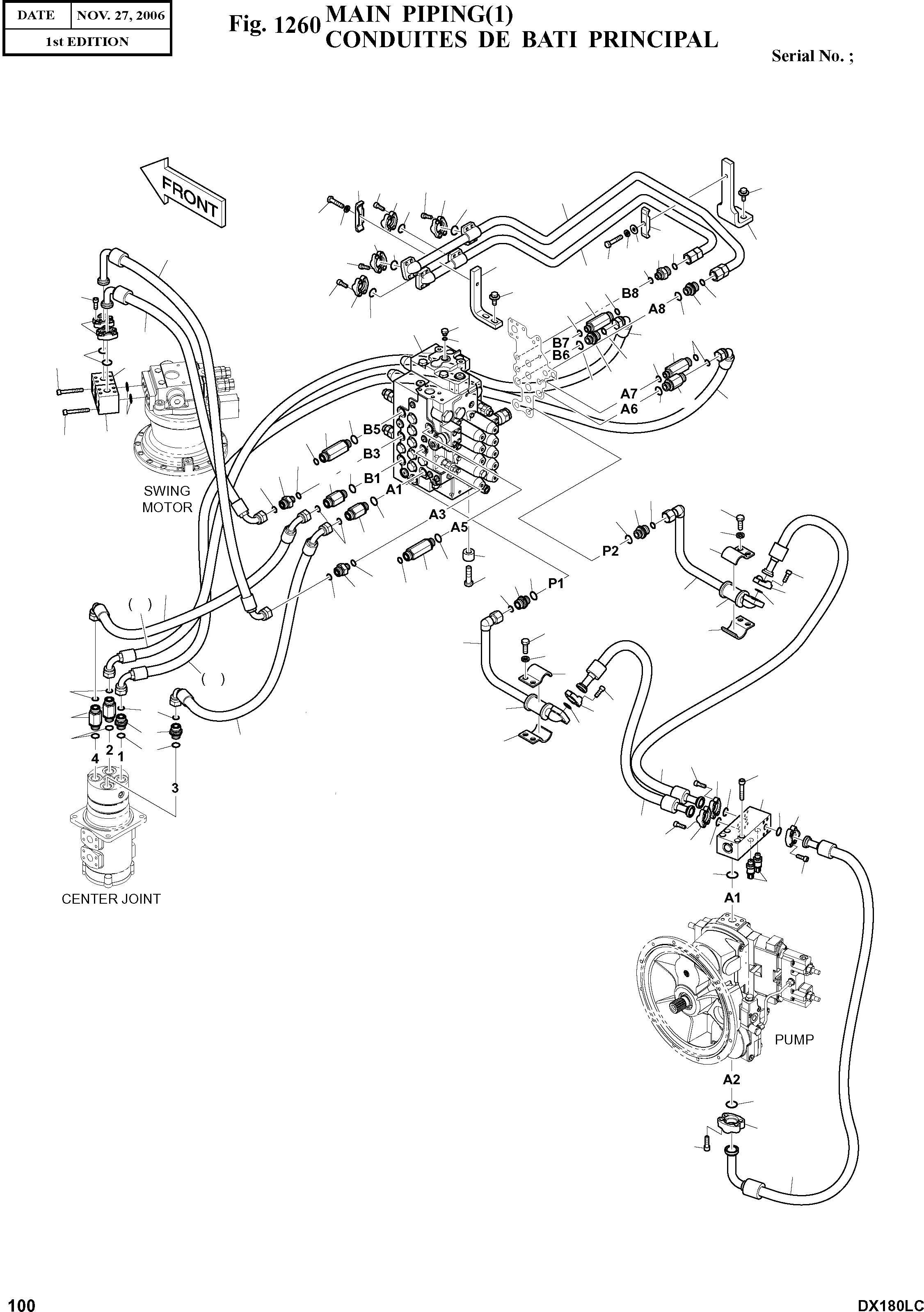 | DATE | NOV. 27, 2006 |
|---|---|
| 1st EDITION | |

Fig. 1260 MAIN PIPING(1)
CONDUITES DE BATI PRINCIPAL

Serial No. ;

FRONT

B8
A8
B7
B6
A7
A6
B5
B3
B1
A1
A3
A5
P2
P1

SWING MOTOR

( )
( )

4
2
1
3

CENTER JOINT

A1
PUMP
A2

100

DX180LC