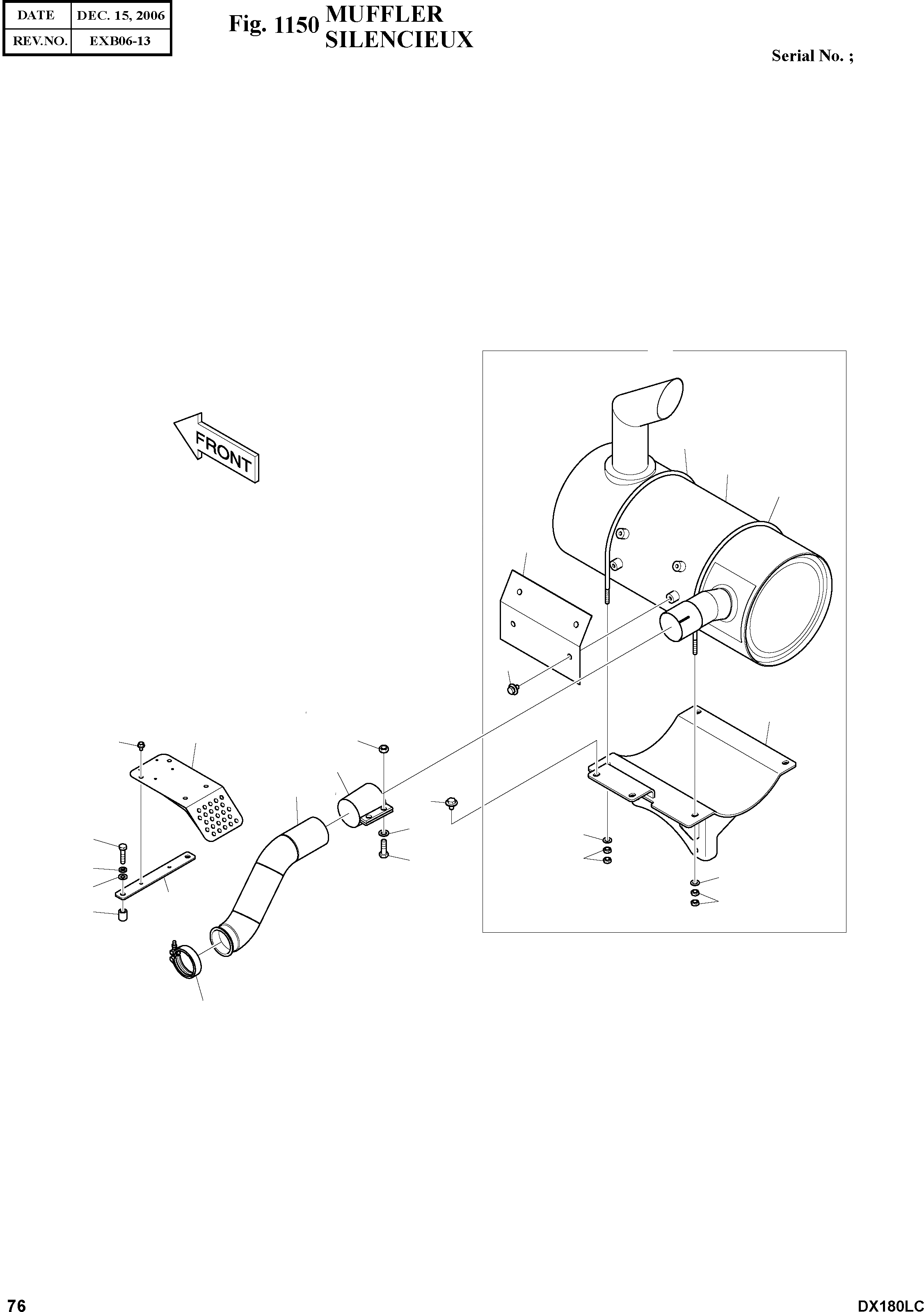 | DATE | DEC. 15, 2006 |
|---|---|
| REV.NO. | EXB06-13 |

Fig. 1150 MUFFLER
SILENCIEUX

Serial No. ;

FRONT

76

DX180LC