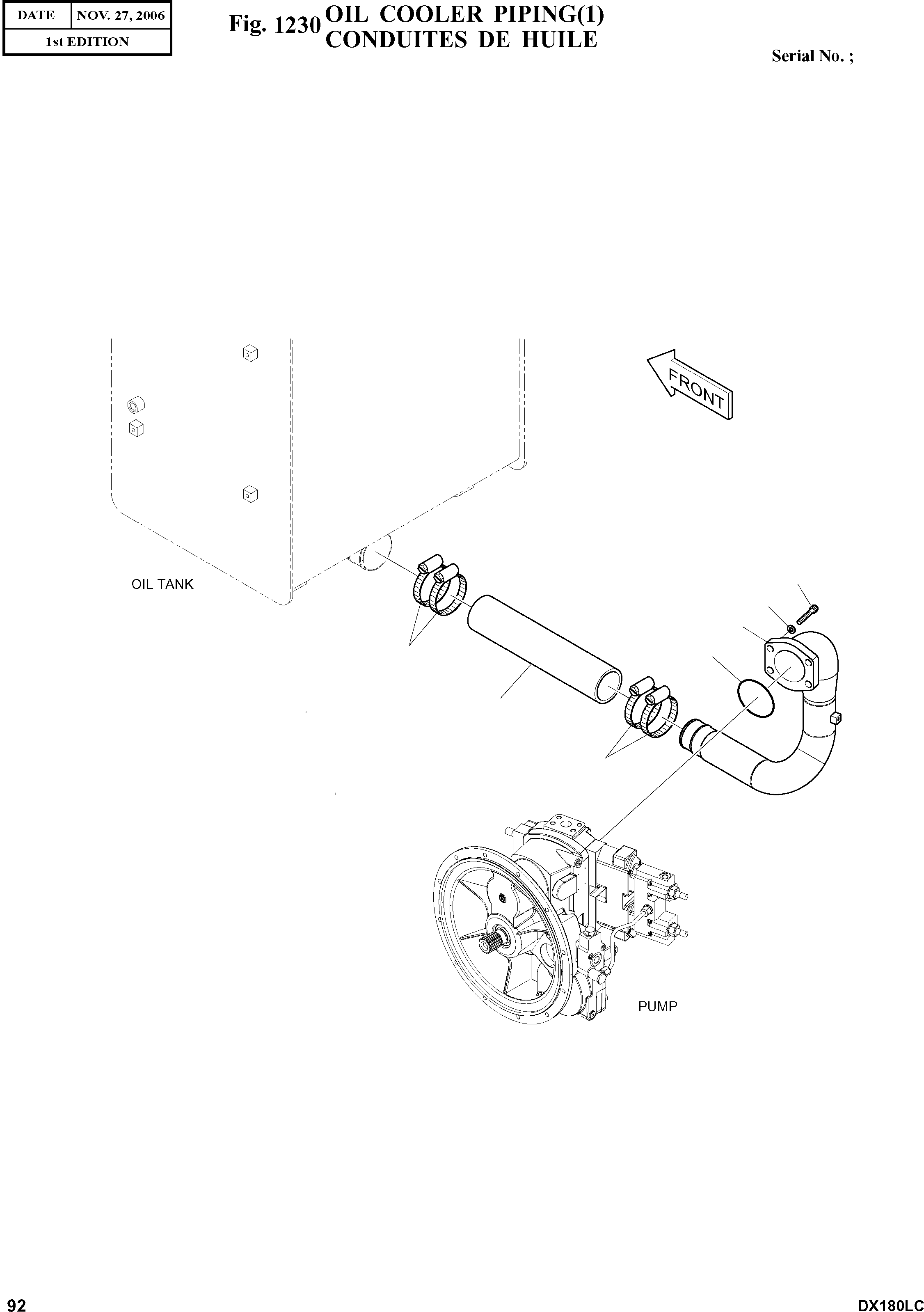 | DATE | NOV. 27, 2006 |
|---|---|
| 1st EDITION | |

Fig. 1230 OIL COOLER PIPING(1)
CONDUITES DE HUILE

Serial No. ;

FRONT

OIL TANK

PUMP

92

DX180LC