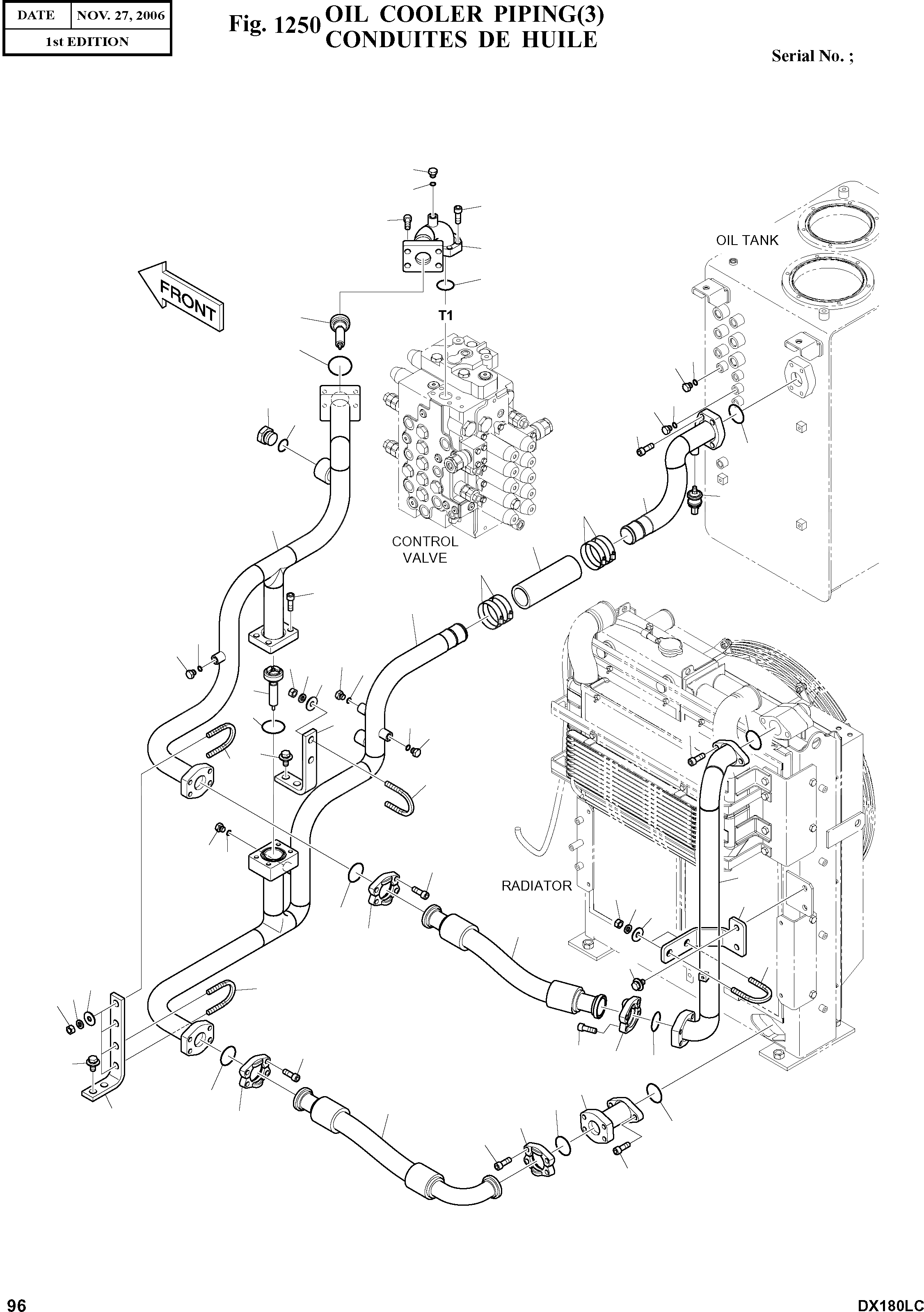 | DATE | NOV. 27, 2006 |
|---|---|
| 1st EDITION | |

Fig. 1250 OIL COOLER PIPING(3)
CONDUITES DE HUILE

Serial No. ;

FRONT

T1

OIL TANK

CONTROL VALVE

RADIATOR

96

DX180LC