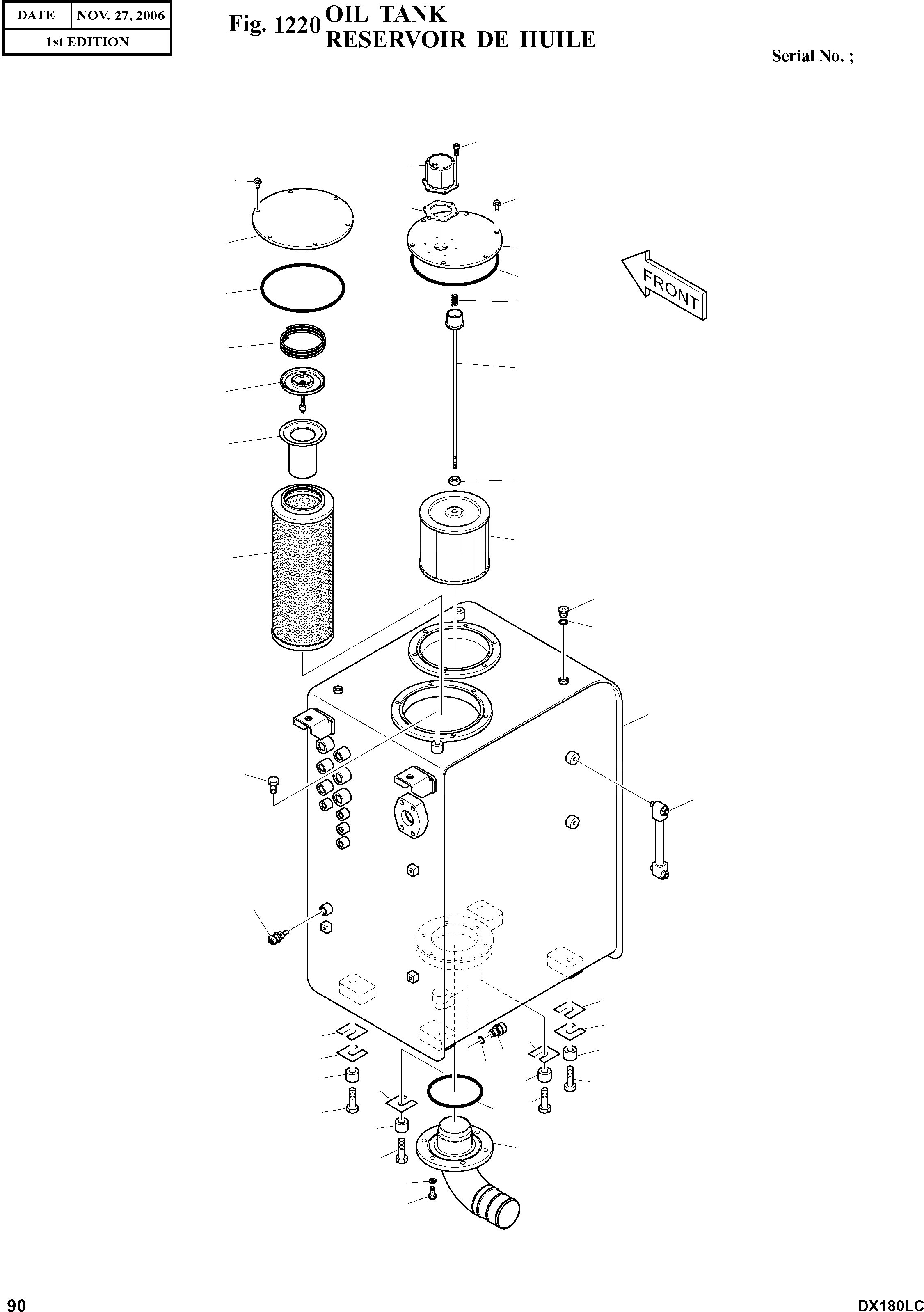 | DATE | NOV. 27, 2006 |
|---|---|
| 1st EDITION | |

Fig. 1220 OIL TANK
RESERVOIR DE HUILE

Serial No. ;

FRONT

90

DX180LC