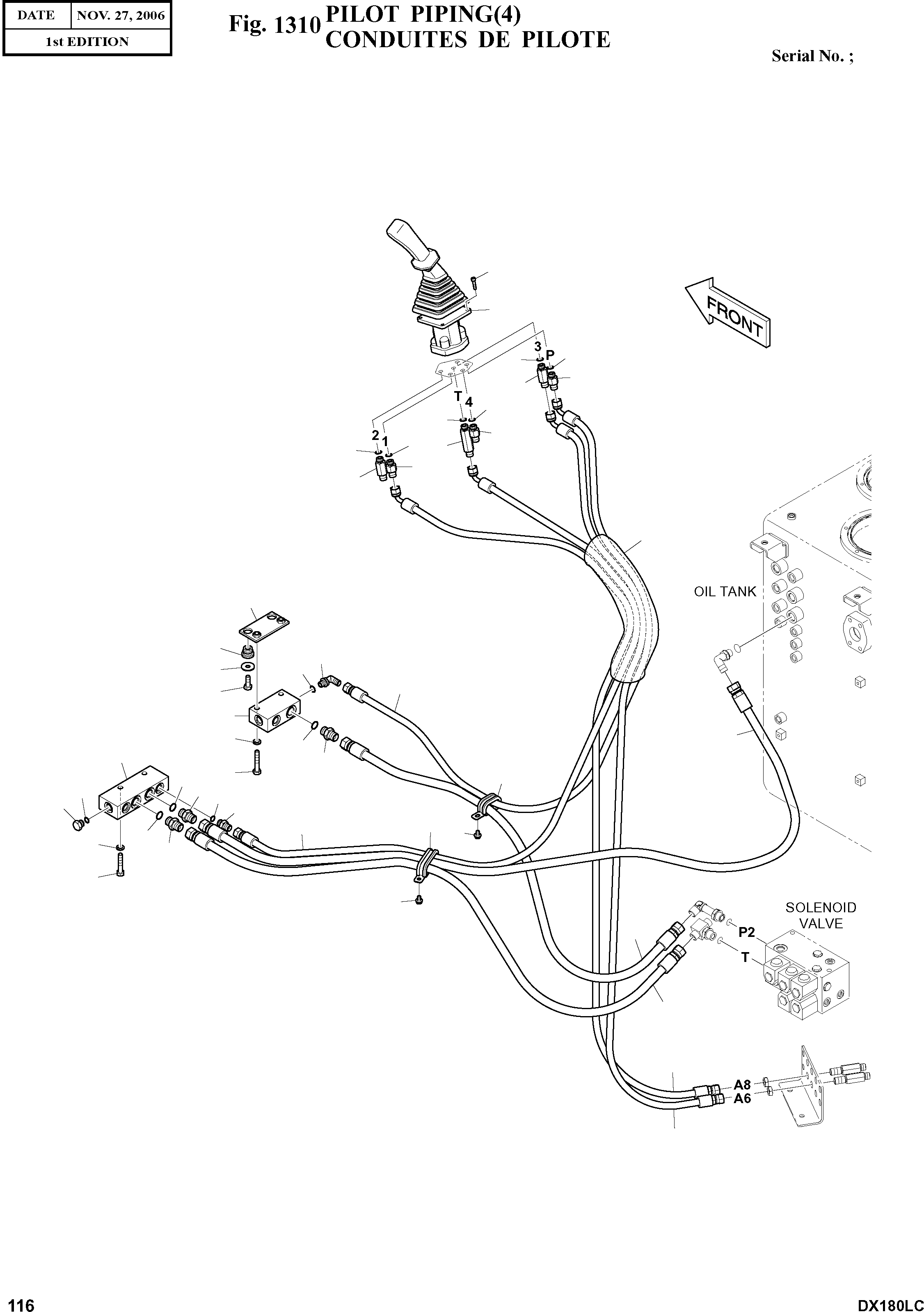 | DATE | NOV. 27, 2006 |
|---|---|
| 1st EDITION | |

Fig. 1310 PILOT PIPING(4)
CONDUITES DE PILOTE

Serial No. ;

FRONT

3 P

T 4

2 1

OIL TANK

SOLENOID VALVE

P2

T

A8

A6

116

DX180LC