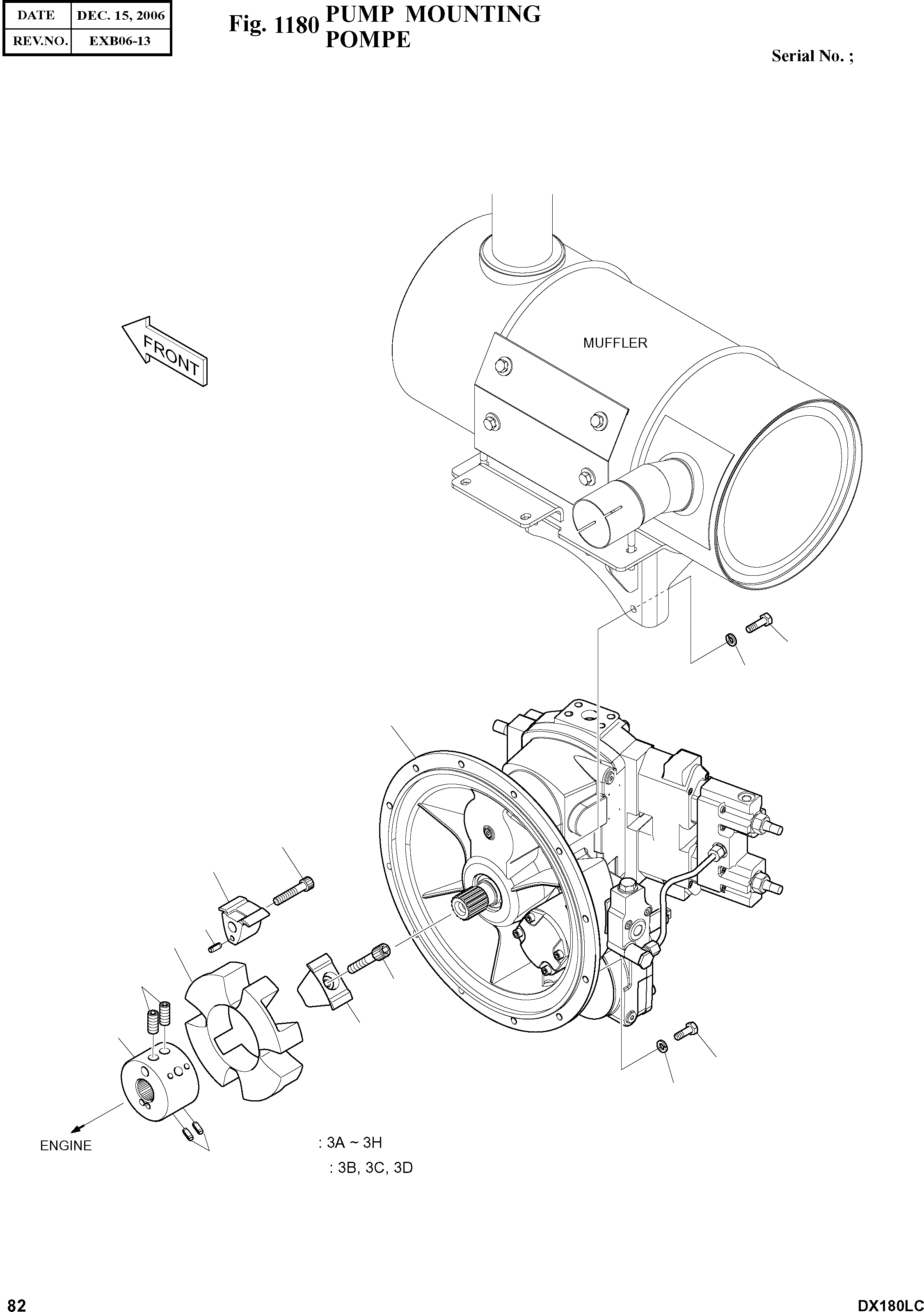 | DATE | DEC. 15, 2006 |
|---|---|
| REV.NO. | EXB06-13 |

Fig. 1180 PUMP MOUNTING
POMPE

Serial No. ;

FRONT

MUFFLER

ENGINE

: 3A ~ 3H
: 3B, 3C, 3D

82

DX180LC