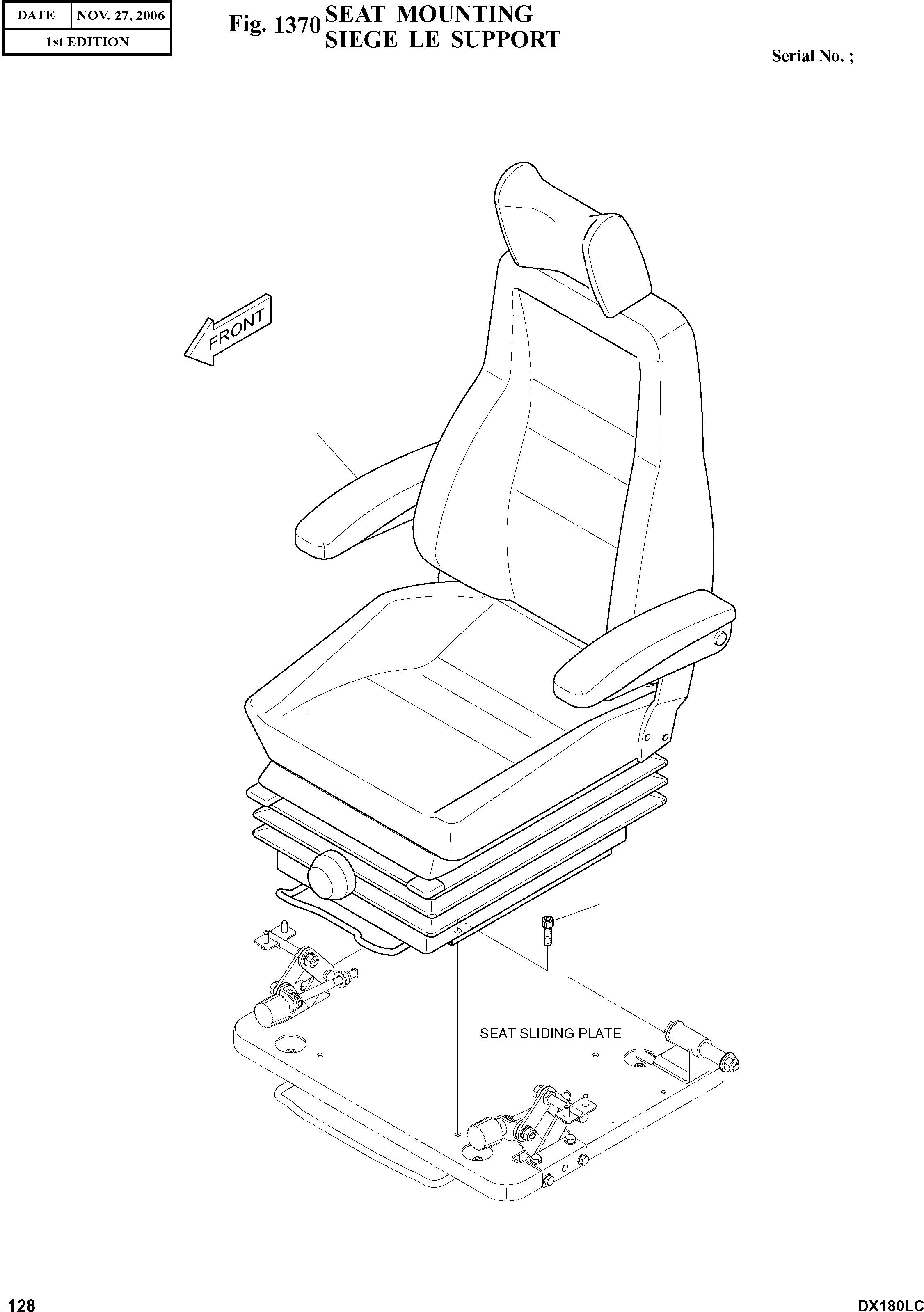 | DATE | NOV. 27, 2006 |
|---|---|
| 1st EDITION | |

Fig. 1370 SEAT MOUNTING
SIEGE LE SUPPORT

Serial No. ;

FRONT

SEAT SLIDING PLATE

128

DX180LC