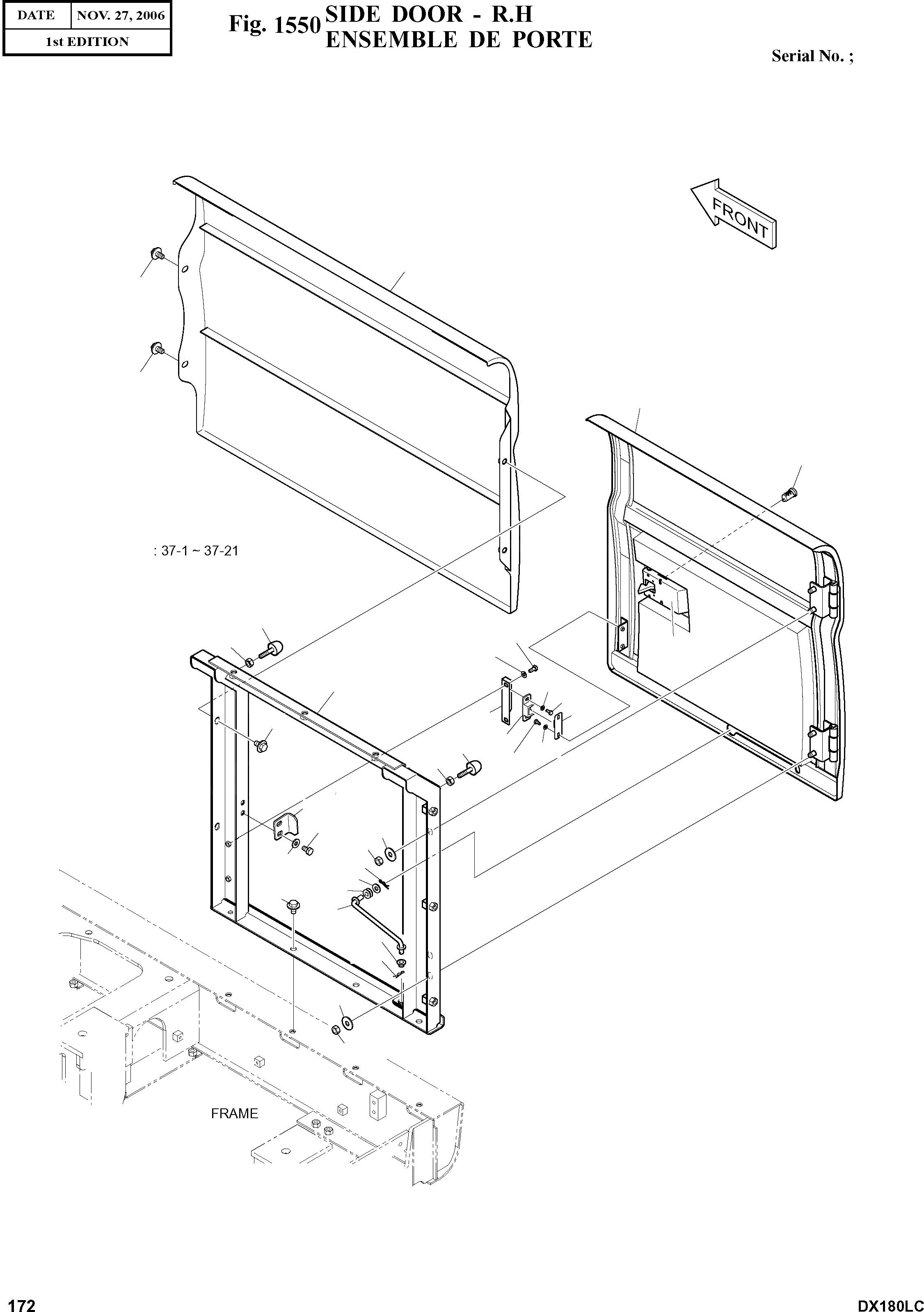 | DATE | NOV. 27, 2006 |
|---|---|
| 1st EDITION | |

Fig. 1550 SIDE DOOR - R.H
ENSEMBLE DE PORTE

Serial No. ;

FRONT

: 37-1 ~ 37-21

FRAME

172

DX180LC