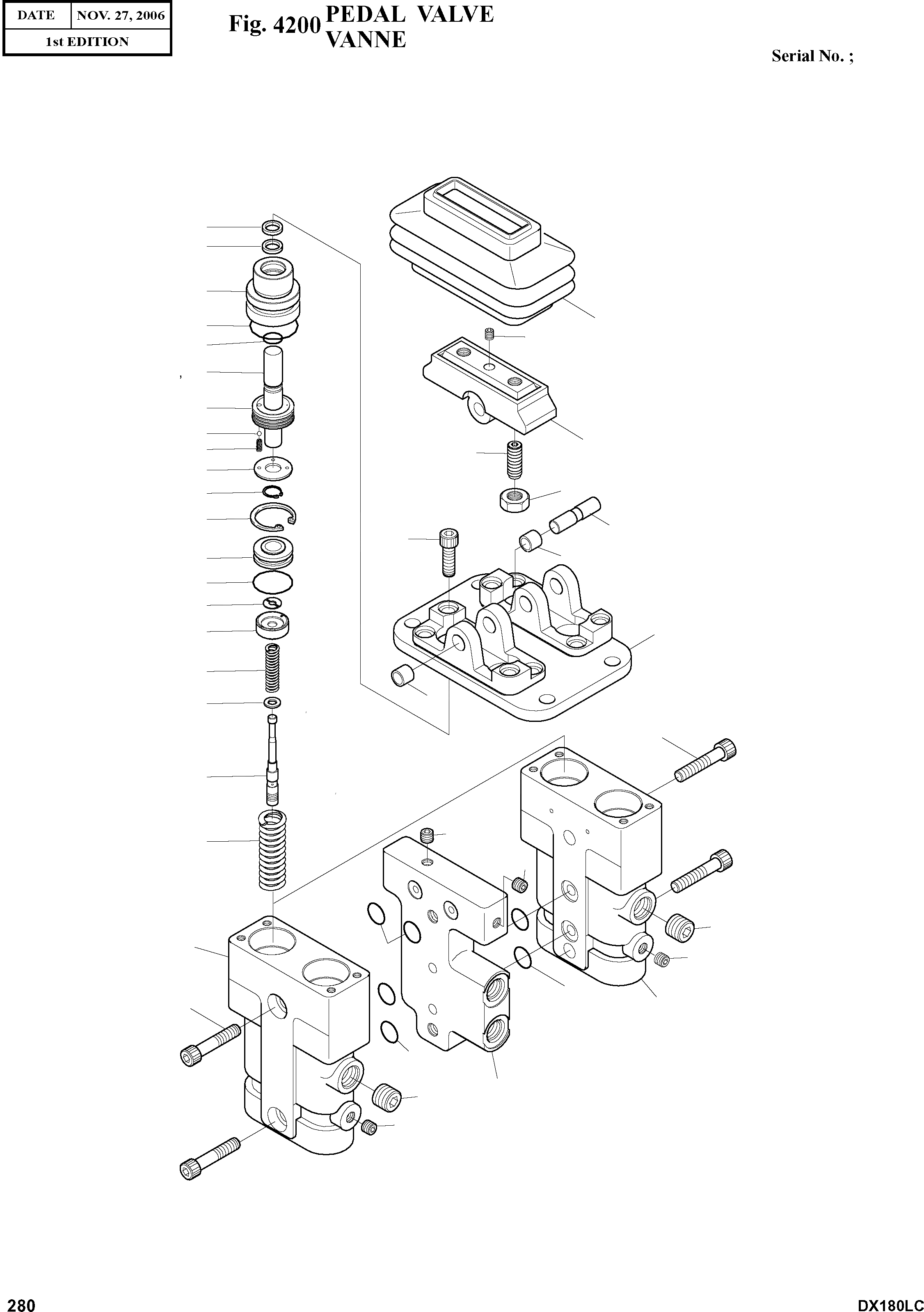 | DATE | NOV. 27, 2006 |
|---|---|
| 1st EDITION | |

Fig. 4200 PEDAL VALVE
VANNE

Serial No. ;

280

DX180LC