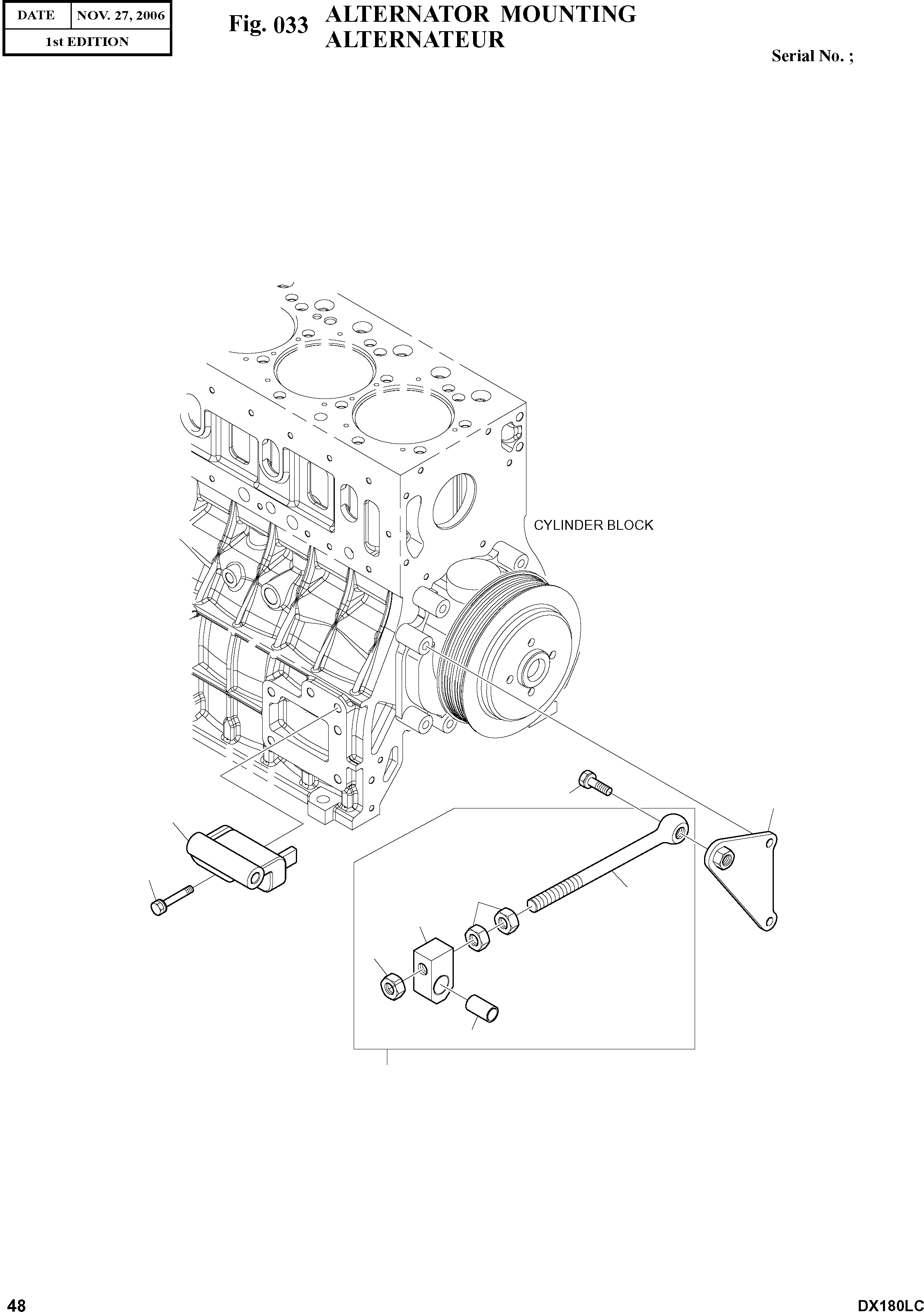 | DATE | NOV. 27, 2006 |
|---|---|
| 1st EDITION | |

Fig. 033 ALTERNATOR MOUNTING
ALTERNATEUR

Serial No. ;

CYLINDER BLOCK

48

DX180LC