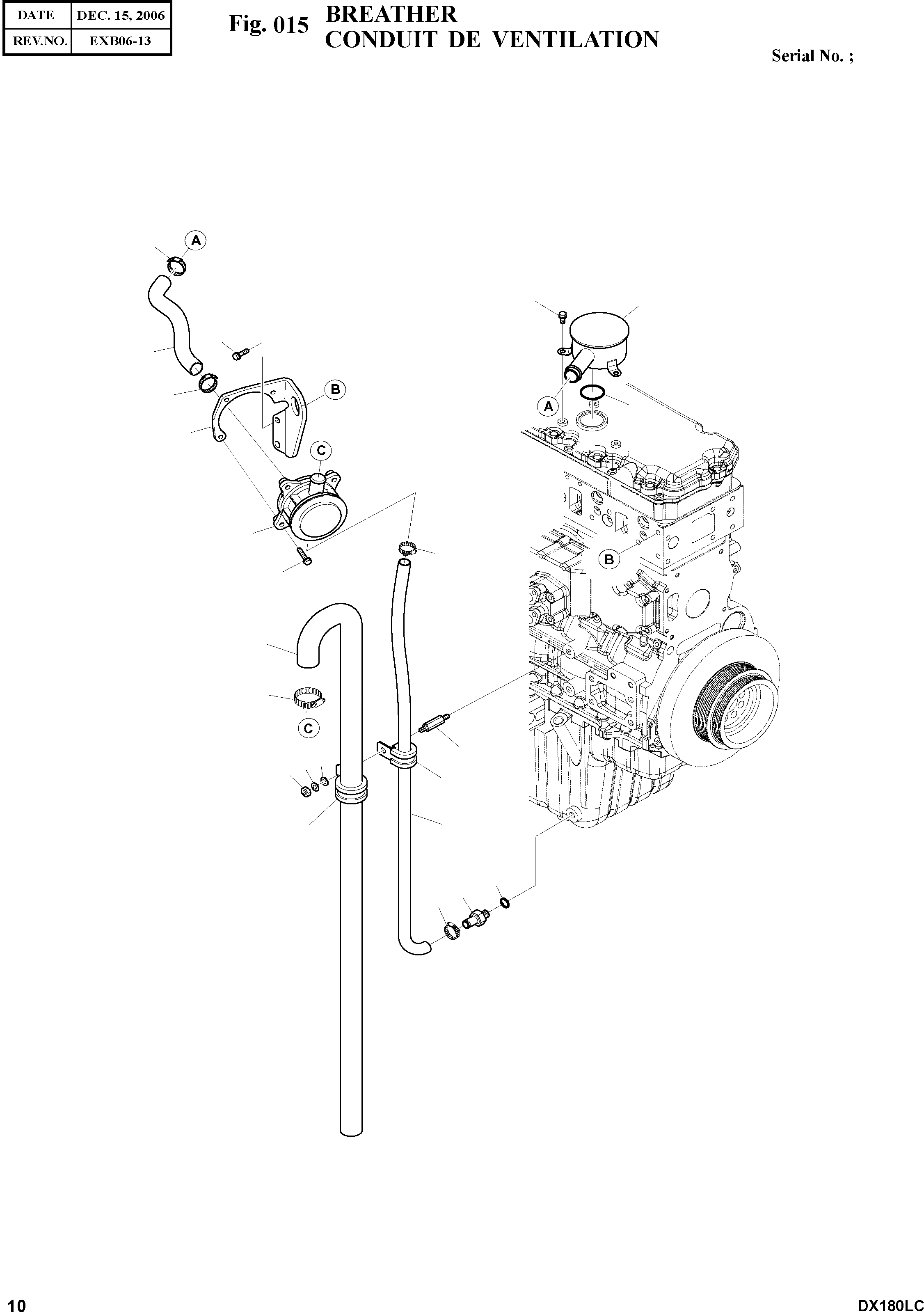 | DATE | DEC. 15, 2006 |
|---|---|
| REV.NO. | EXB06-13 |

Fig. 015 BREATHER
CONDUIT DE VENTILATION

Serial No. ;

A

B

C

A

B

C

10

DX180LC