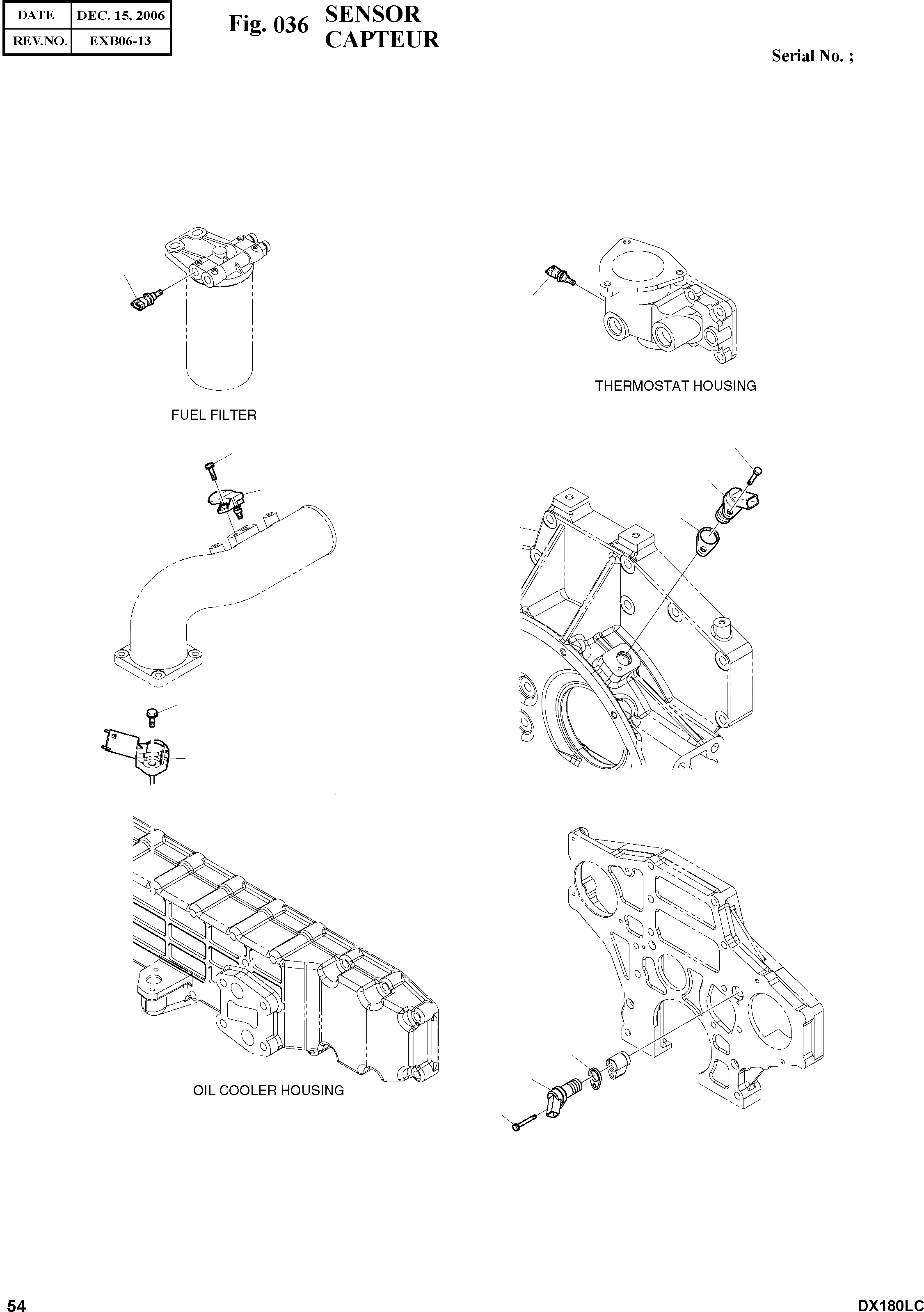 | DATE | DEC. 15, 2006 |
|---|---|
| REV.NO. | EXB06-13 |

Fig. 036 SENSOR
CAPTEUR

Serial No. ;

FUEL FILTER

THERMOSTAT HOUSING

OIL COOLER HOUSING

54

DX180LC