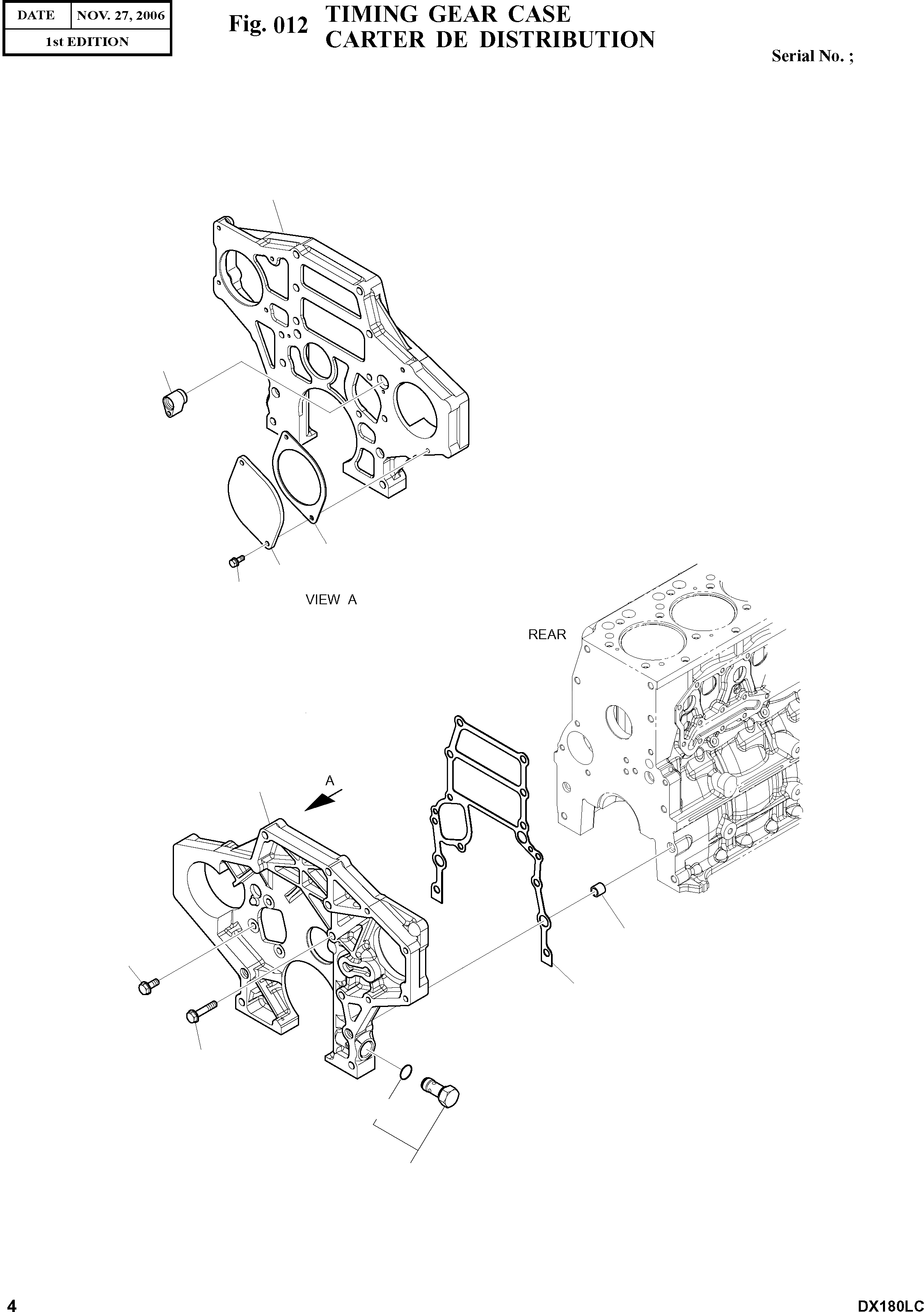 | DATE | NOV. 27, 2006 |
|---|---|
| 1st EDITION | |

Fig. 012 TIMING GEAR CASE
CARTER DE DISTRIBUTION

Serial No. ;

VIEW A

REAR

A

4

DX180LC