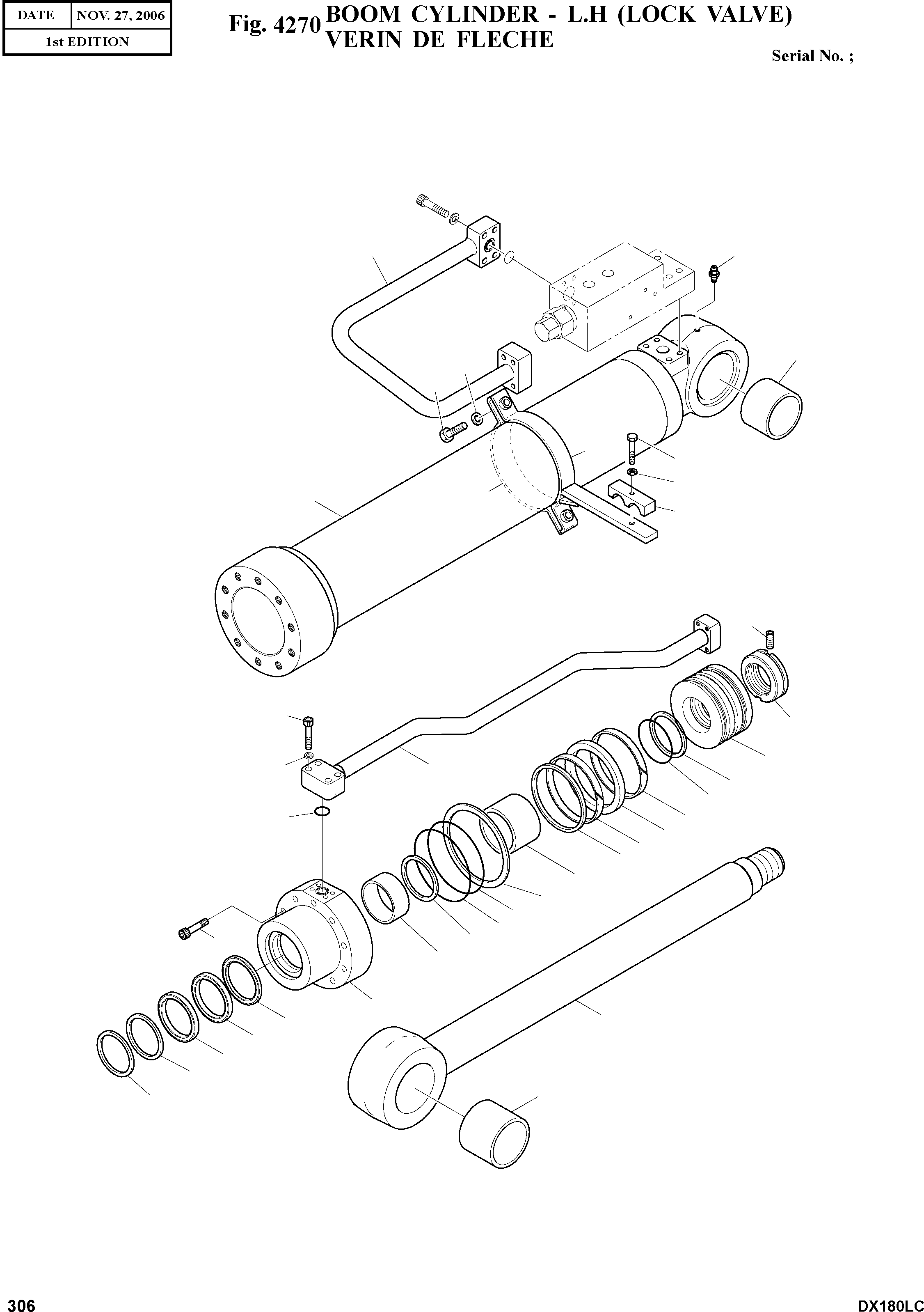 | DATE | NOV. 27, 2006 |
|---|---|
| 1st EDITION | |

Fig. 4270 BOOM CYLINDER - L.H (LOCK VALVE)
VERIN DE FLECHE

Serial No. ;

306

DX180LC