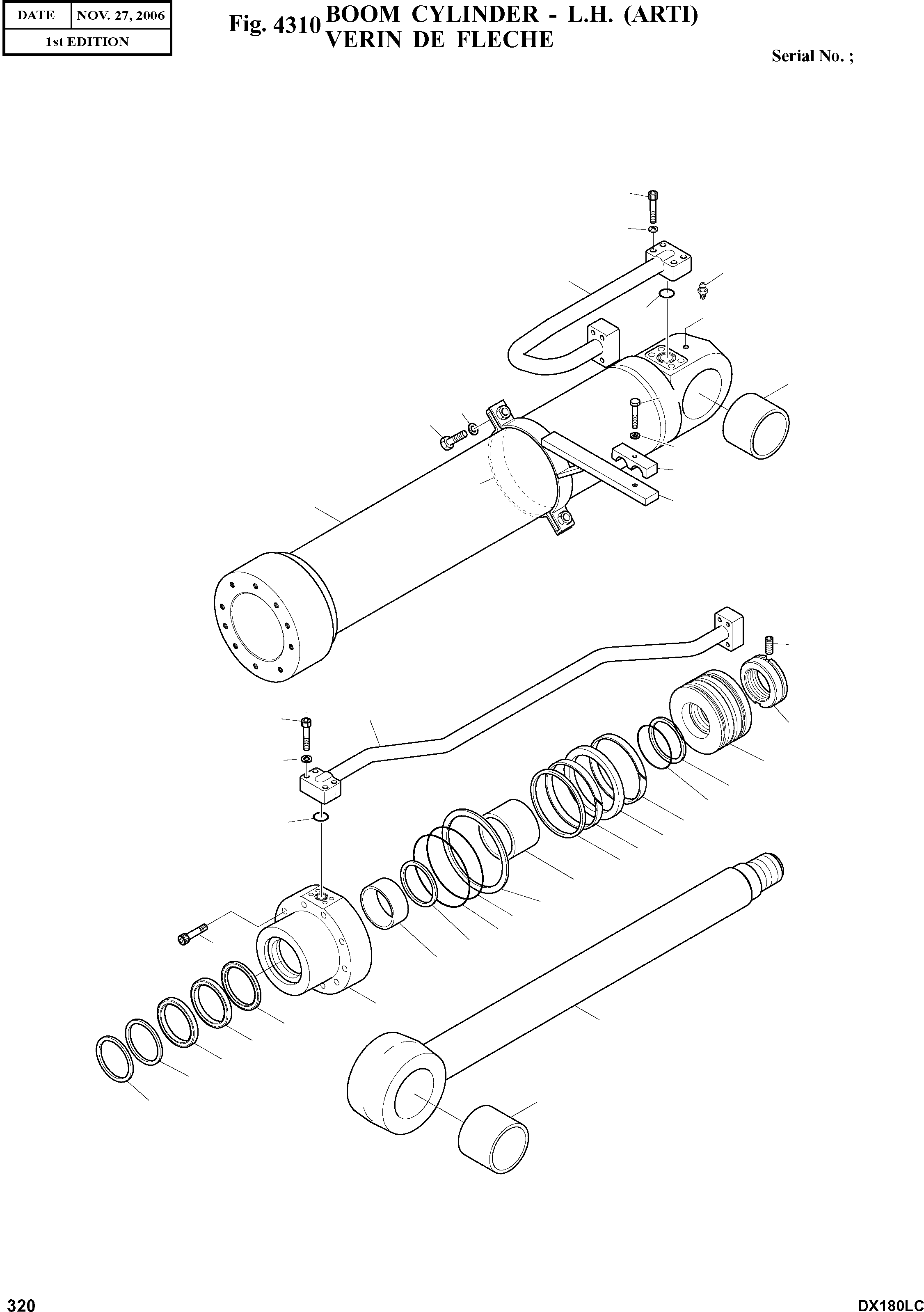 | DATE | NOV. 27, 2006 |
|---|---|
| 1st EDITION | |

Fig. 4310 BOOM CYLINDER - L.H. (ARTI)
VERIN DE FLECHE

Serial No. ;

320

DX180LC