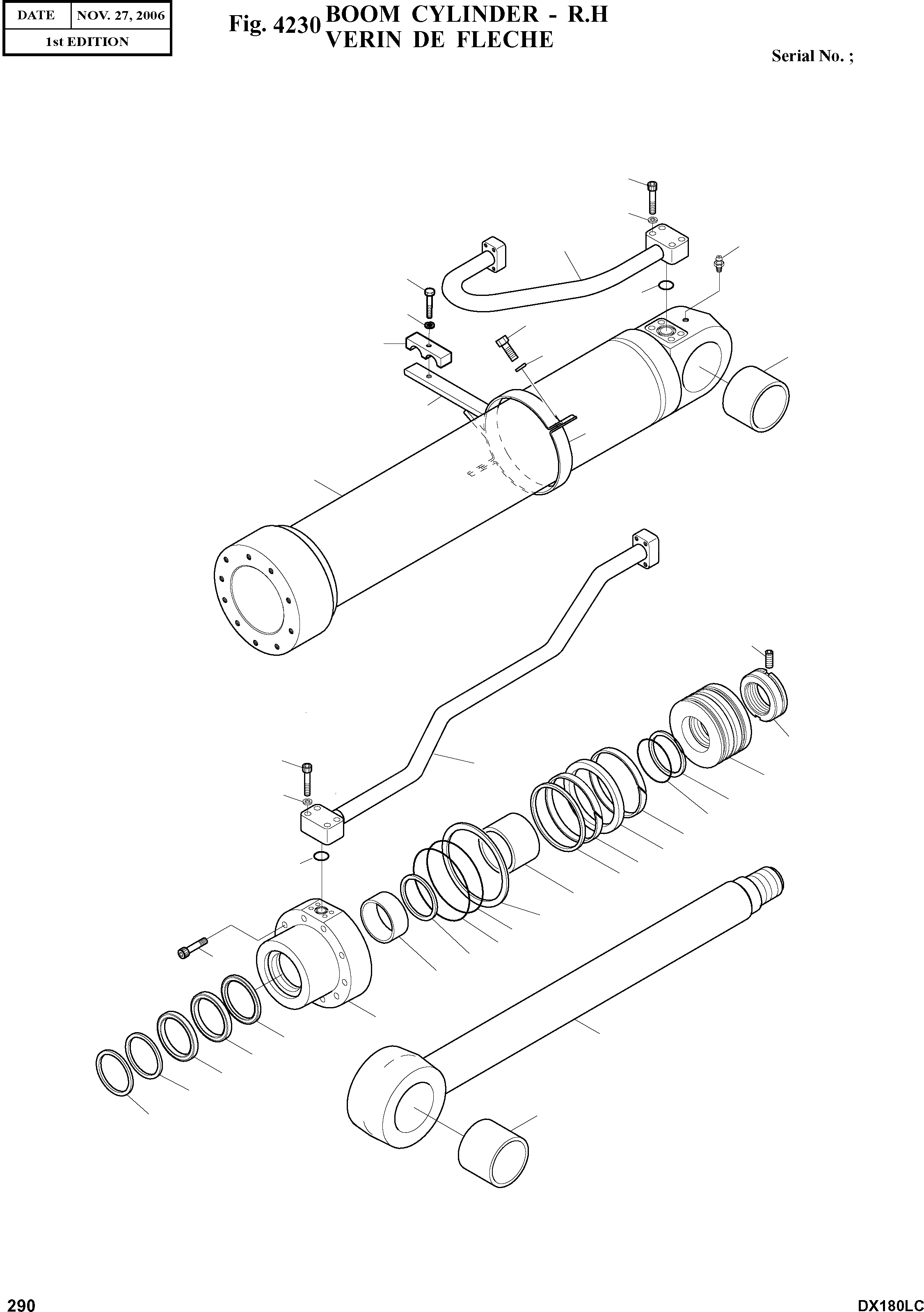 | DATE | NOV. 27, 2006 |
|---|---|
| 1st EDITION | |

Fig. 4230 BOOM CYLINDER - R.H
VERIN DE FLECHE

Serial No. ;

290

DX180LC