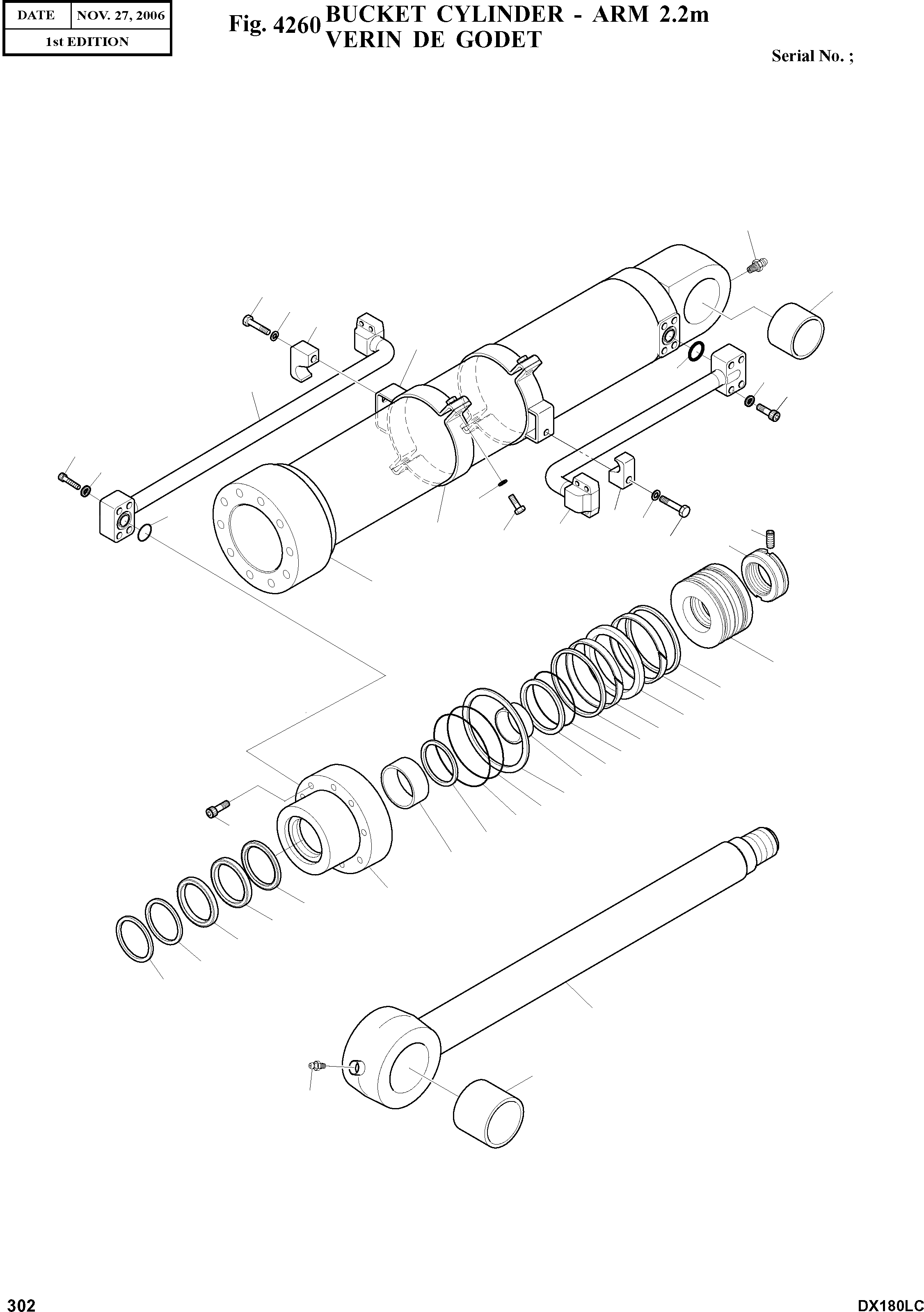 | DATE | NOV. 27, 2006 |
|---|---|
| 1st EDITION | |

Fig. 4260 BUCKET CYLINDER - ARM 2.2m
VERIN DE GODET

Serial No. ;

302

DX180LC