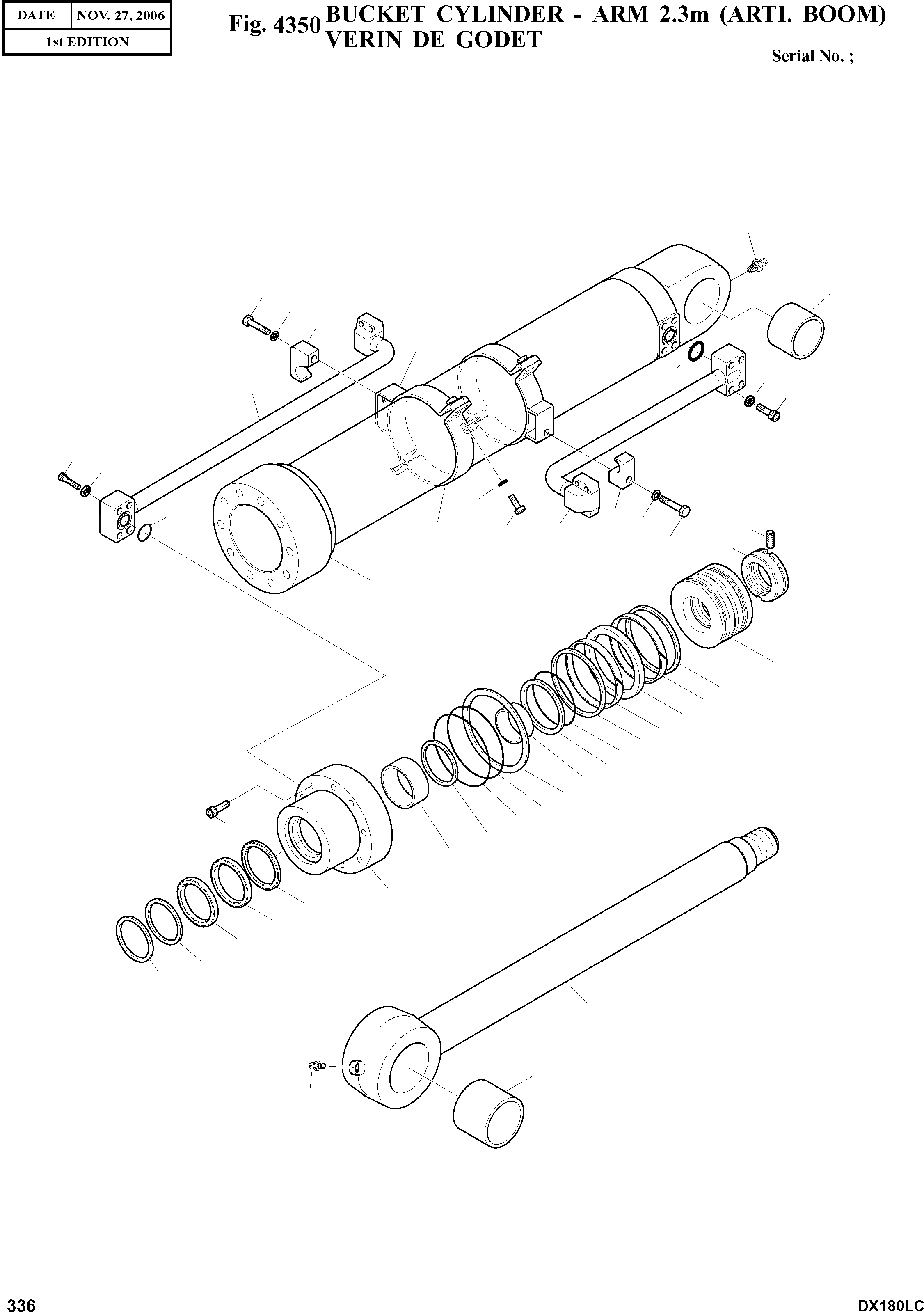 | DATE | NOV. 27, 2006 |
|---|---|
| 1st EDITION | |

Fig. 4350 BUCKET CYLINDER - ARM 2.3m (ARTI. BOOM)
VERIN DE GODET

Serial No. ;

336

DX180LC