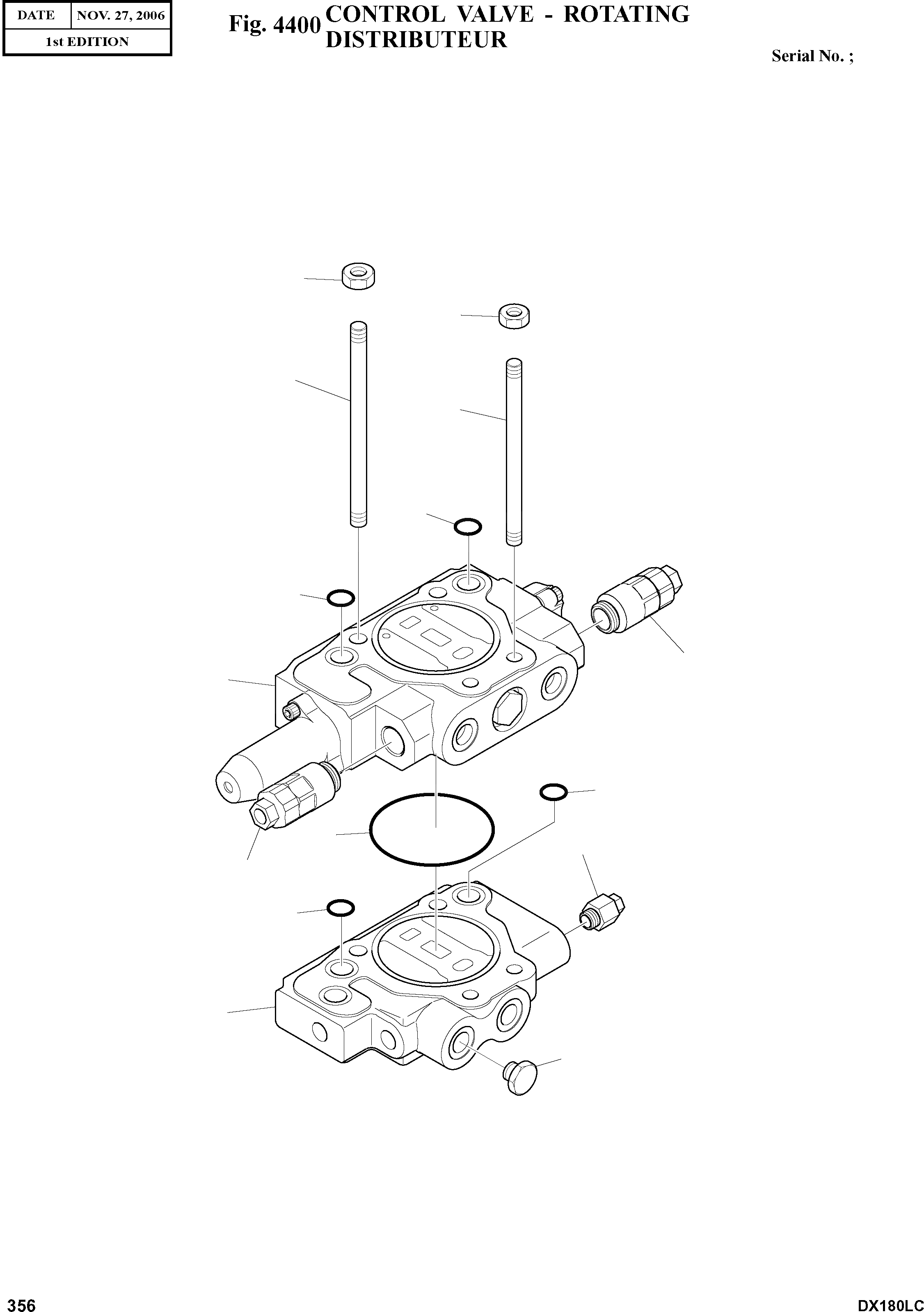 | DATE | NOV. 27, 2006 |
|---|---|
| 1st EDITION | |

Fig. 4400 CONTROL VALVE - ROTATING
DISTRIBUTEUR

Serial No. ;

356

DX180LC