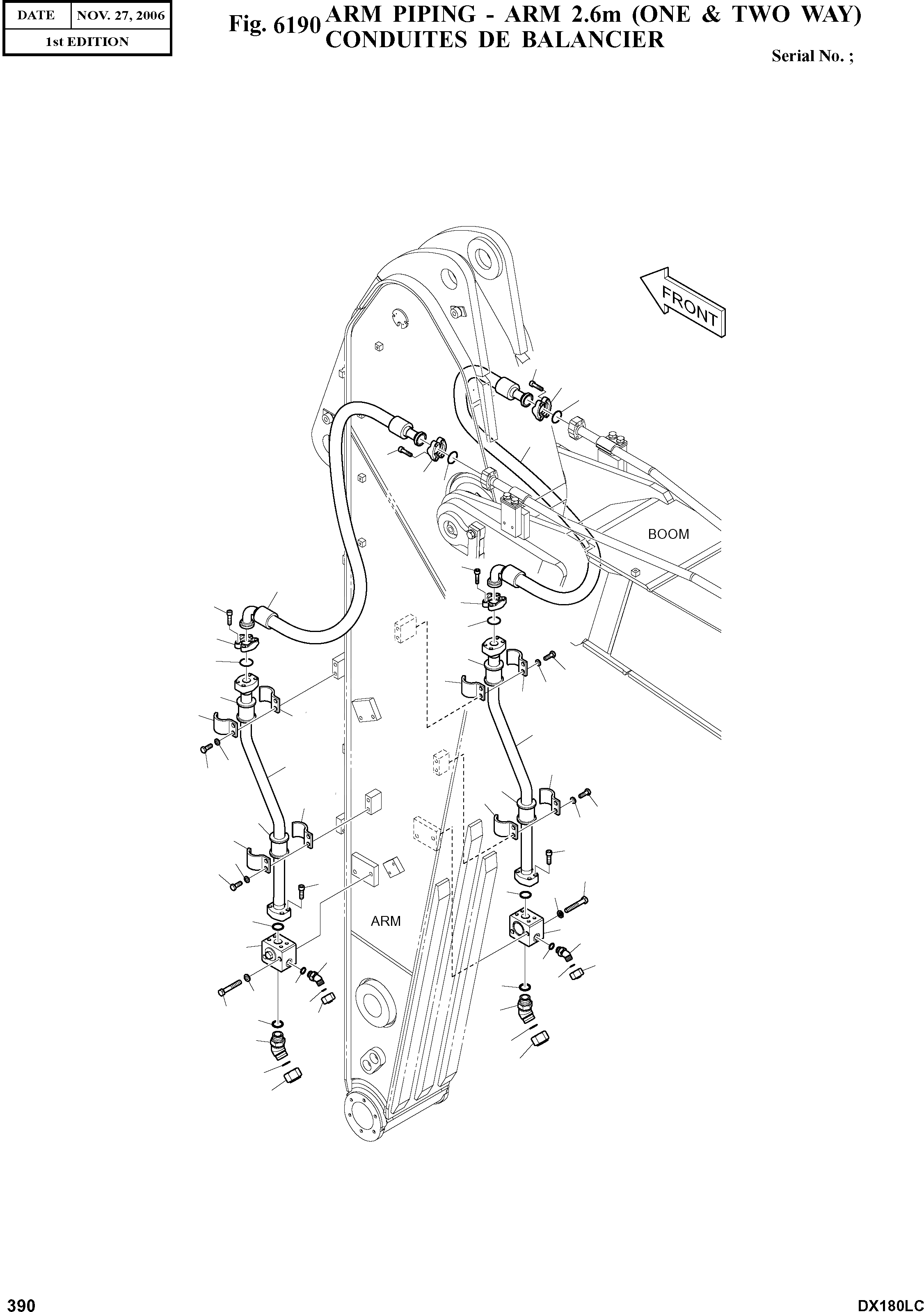 | DATE | NOV. 27, 2006 |
|---|---|
| 1st EDITION | |

Fig. 6190 ARM PIPING - ARM 2.6m (ONE & TWO WAY)
CONDUITES DE BALANCIER

Serial No. ;

FRONT

BOOM

ARM

390

DX180LC