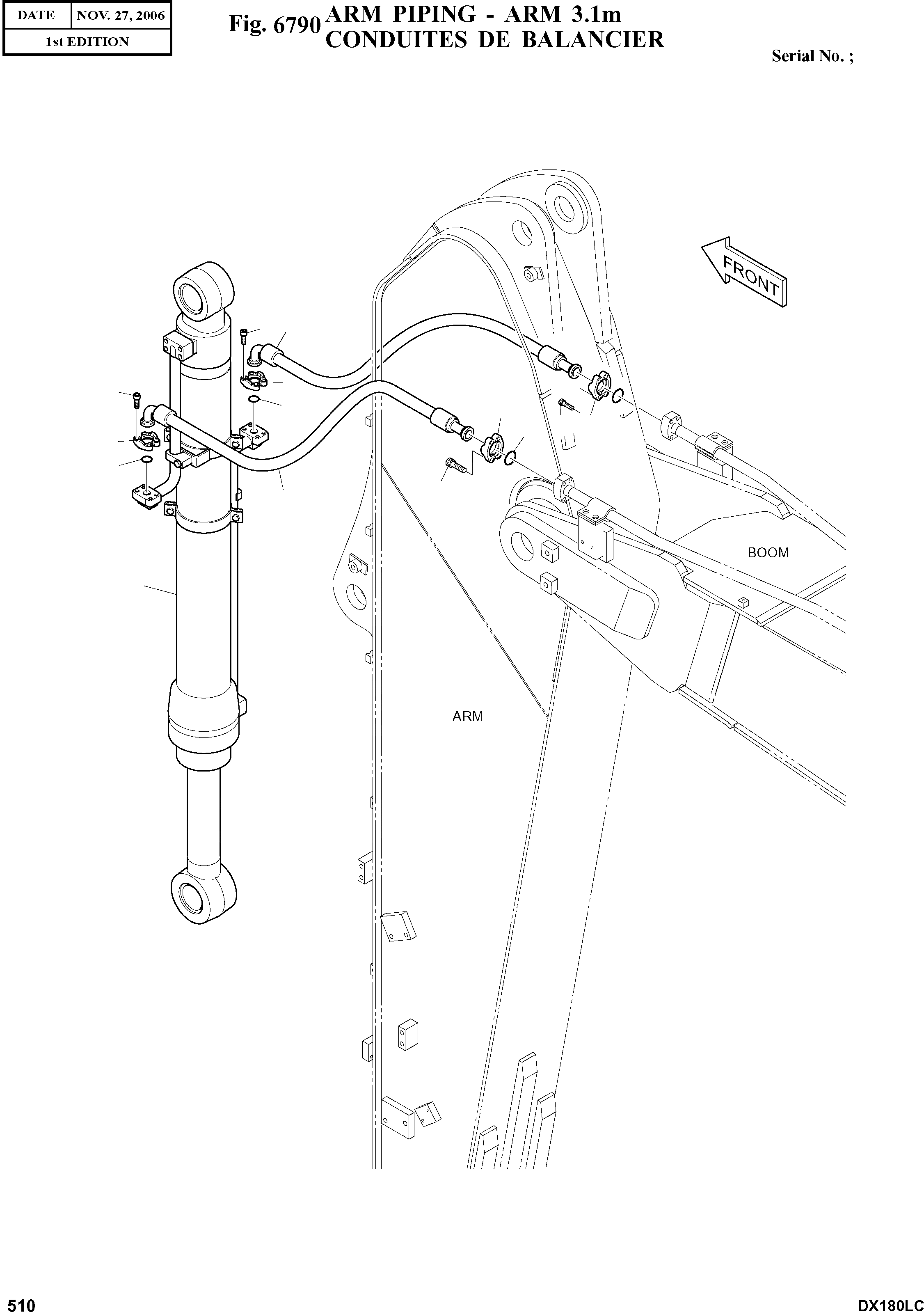 | DATE | NOV. 27, 2006 |
|---|---|
| 1st EDITION | |

Fig. 6790 ARM PIPING - ARM 3.1m
CONDUITES DE BALANCIER

Serial No. ;

FRONT

BOOM

ARM

510

DX180LC