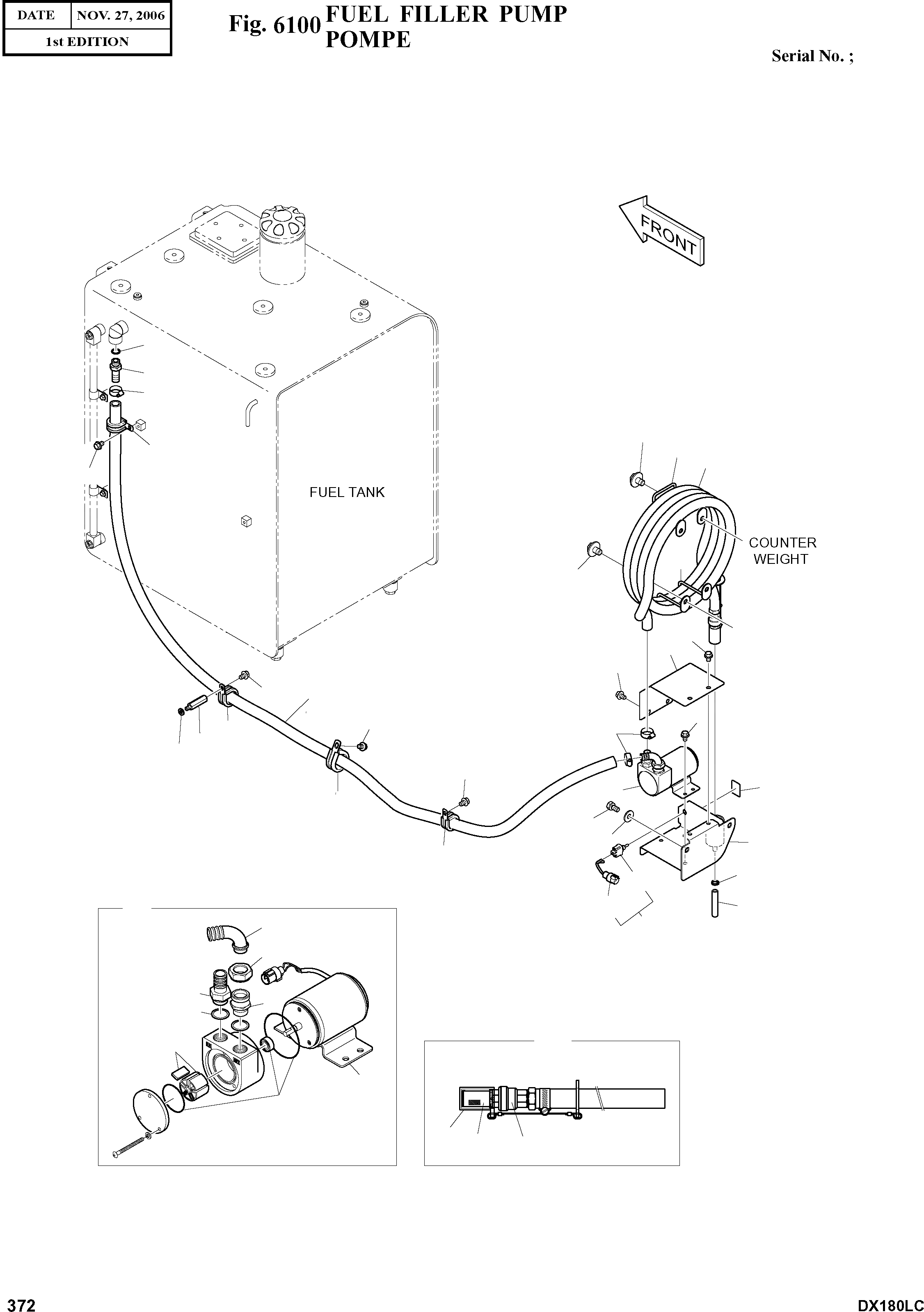 | DATE | NOV. 27, 2006 |
|---|---|
| 1st EDITION | |

Fig. 6100 FUEL FILLER PUMP
POMPE

Serial No. ;

FRONT

FUEL TANK

COUNTER WEIGHT

372

DX180LC