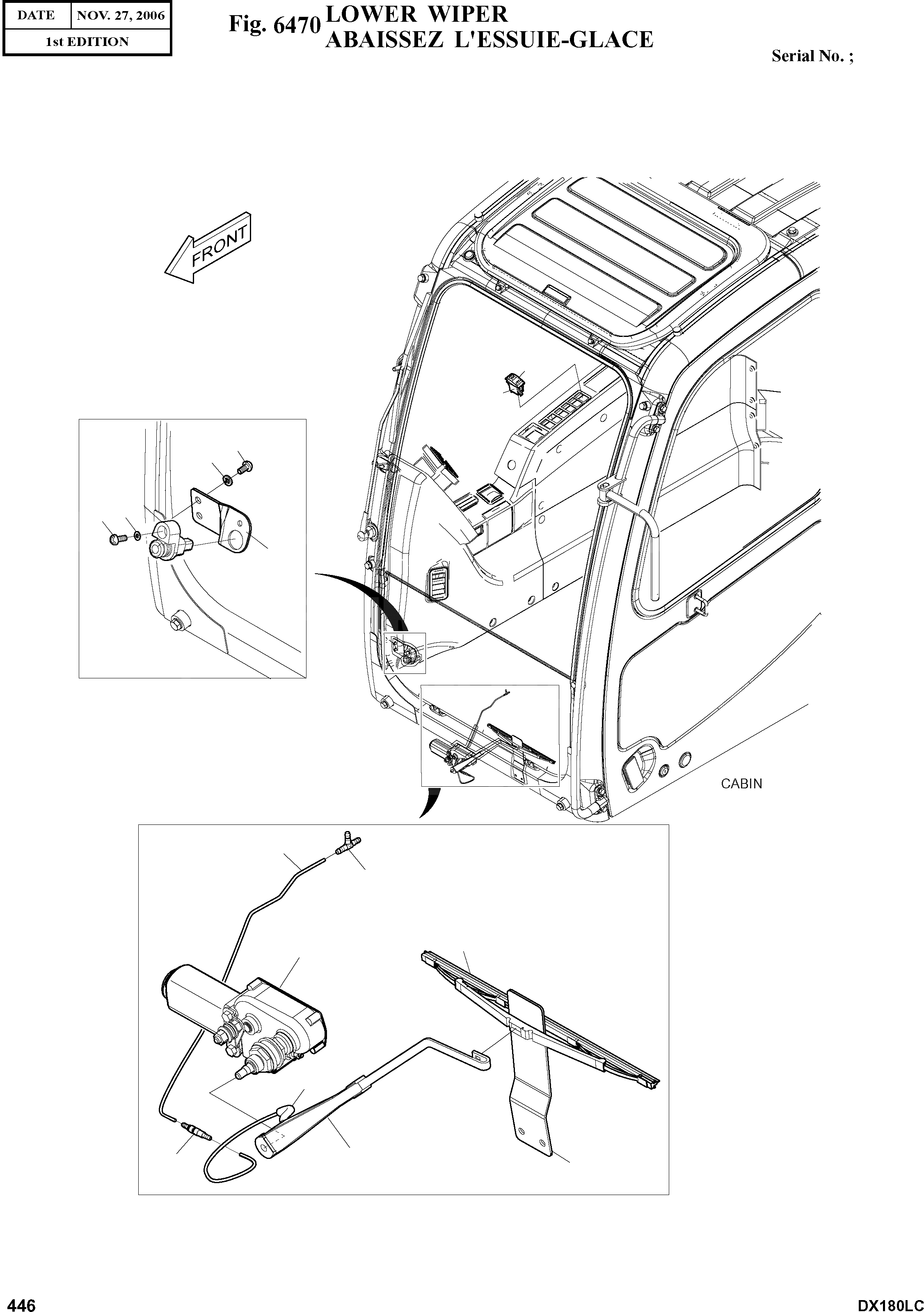 | DATE | NOV. 27, 2006 |
|---|---|
| 1st EDITION | |

Fig. 6470 LOWER WIPER
ABAISSEZ L'ESSUIE-GLACE

Serial No. ;

FRONT

CABIN

446

DX180LC