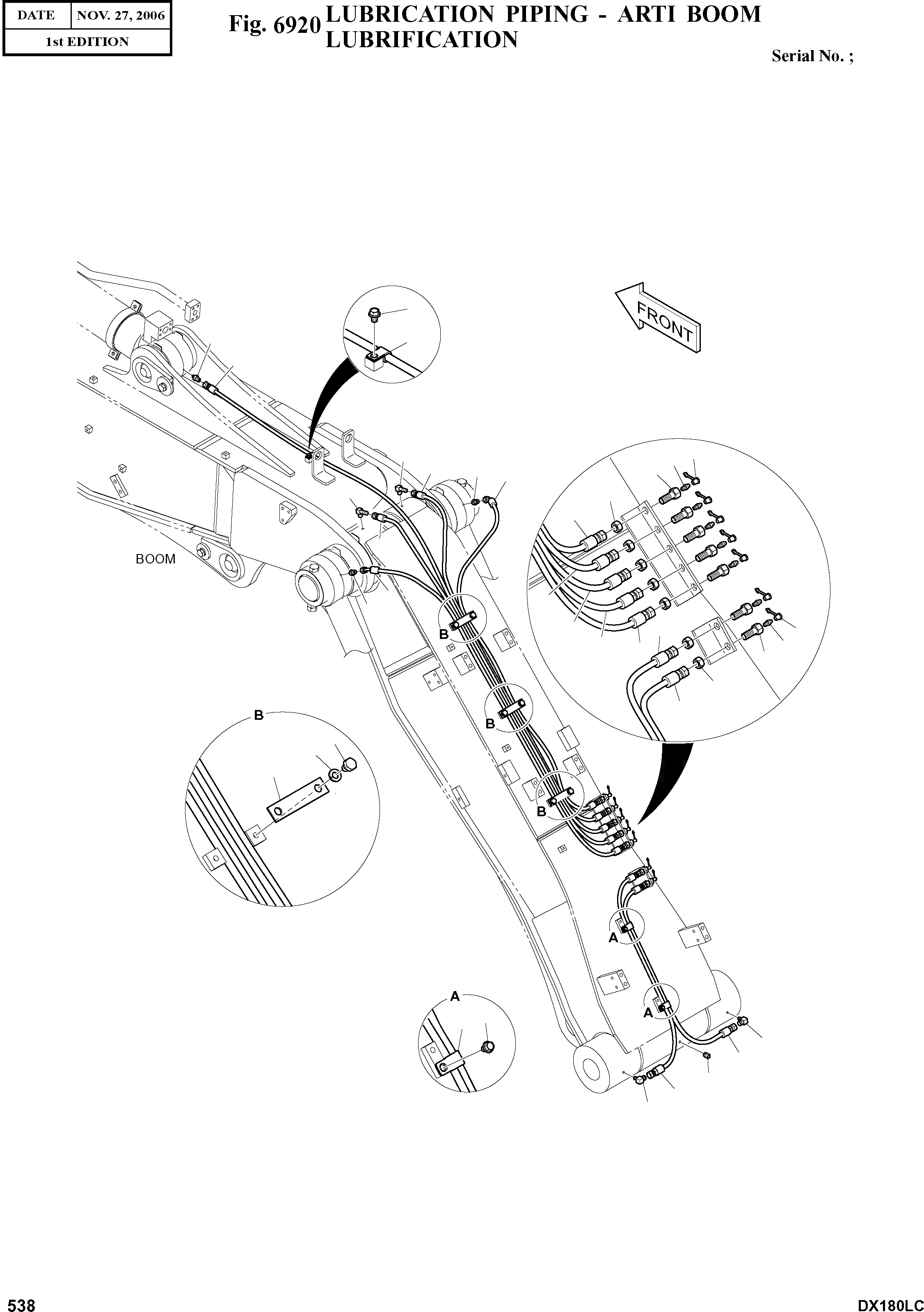 | DATE | NOV. 27, 2006 |
|---|---|
| 1st EDITION | |

Fig. 6920 LUBRICATION PIPING - ARTI BOOM LUBRIFICATION

Serial No. ;

FRONT

BOOM

B

B

B

B

A

A

A

538

DX180LC