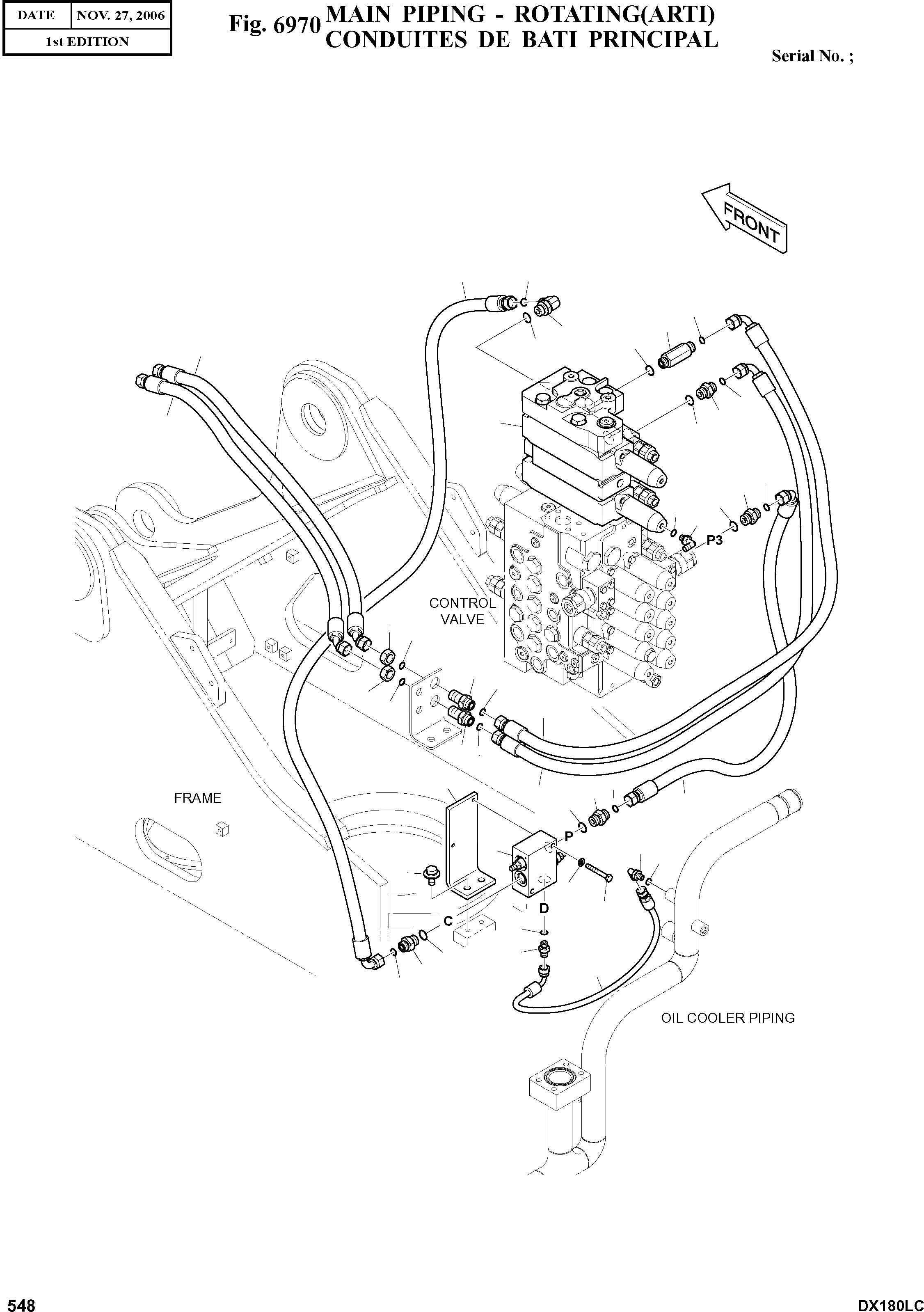 | DATE | NOV. 27, 2006 |
|---|---|
| 1st EDITION | |

Fig. 6970 MAIN PIPING - ROTATING(ARTI)
CONDUITES DE BATI PRINCIPAL

Serial No. ;

FRONT

P3

CONTROL VALVE

FRAME

P

D

C

OIL COOLER PIPING

548

DX180LC