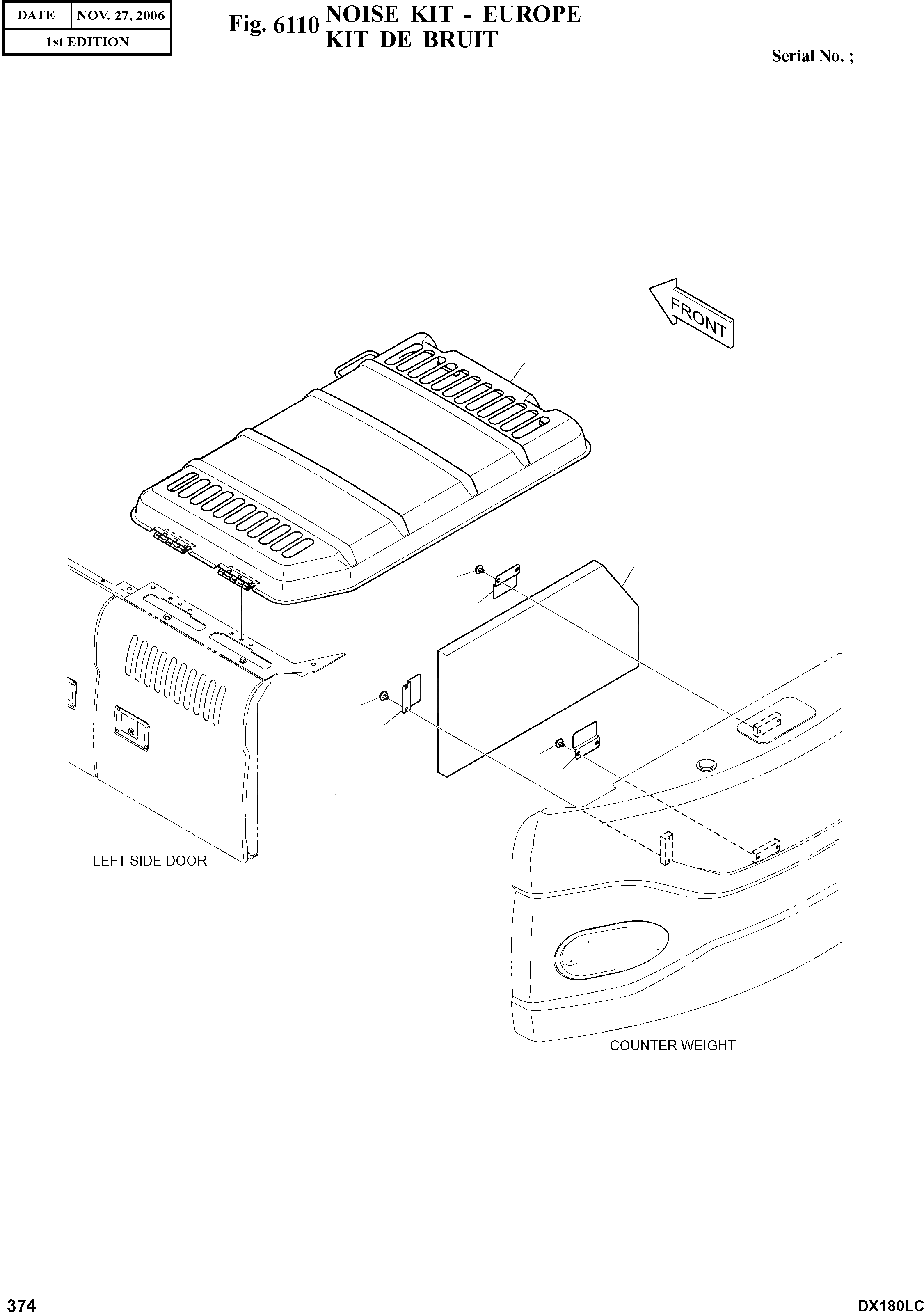 | DATE | NOV. 27, 2006 |
|---|---|
| 1st EDITION | |

Fig. 6110 NOISE KIT - EUROPE
KIT DE BRUIT

Serial No. ;

FRONT

LEFT SIDE DOOR

COUNTER WEIGHT

374

DX180LC