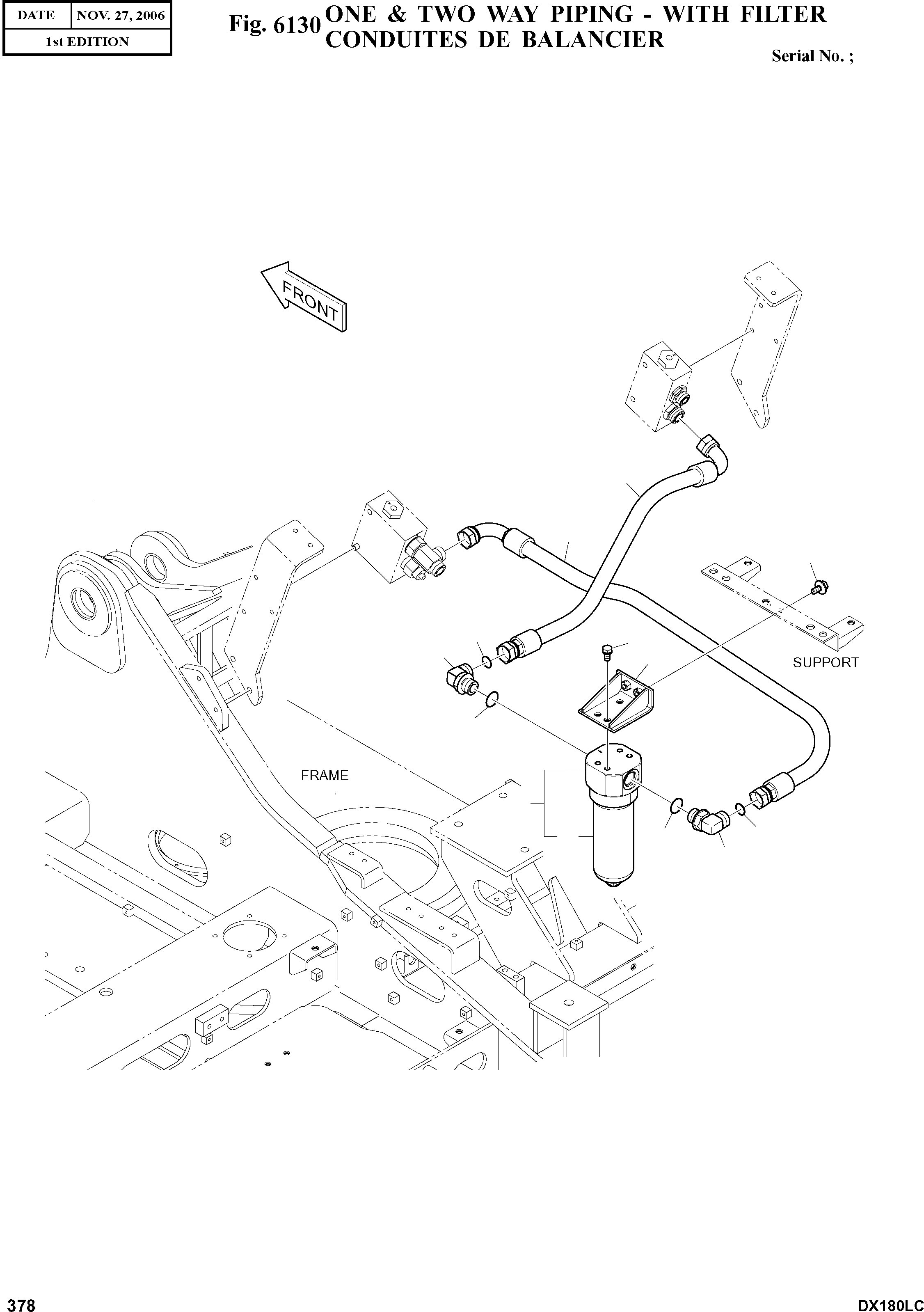 | DATE | NOV. 27, 2006 |
|---|---|
| 1st EDITION | |

Fig. 6130 ONE & TWO WAY PIPING - WITH FILTER
CONDUITES DE BALANCIER

Serial No. ;

FRONT

SUPPORT

FRAME

378

DX180LC