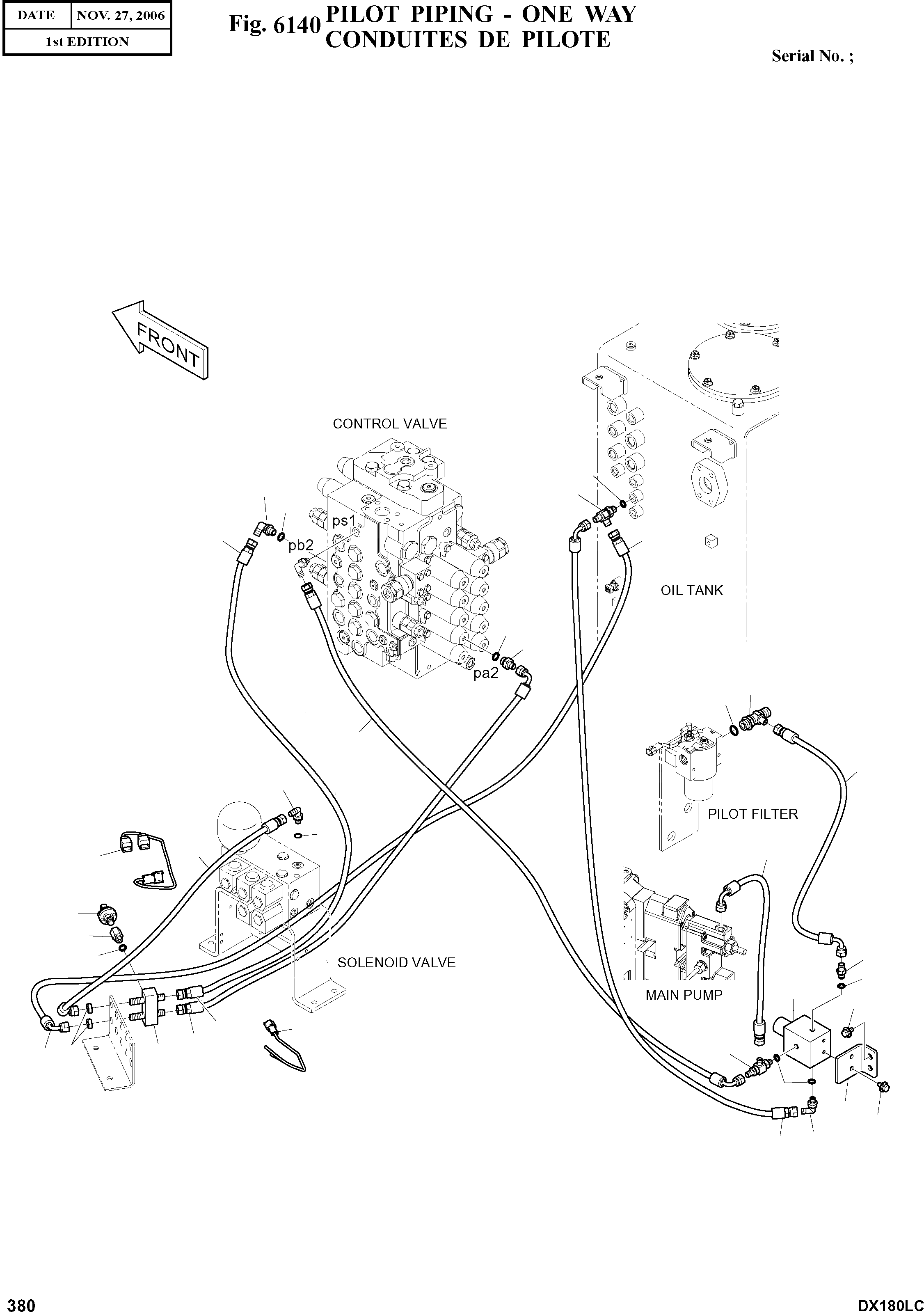 | DATE | NOV. 27, 2006 |
|---|---|
| 1st EDITION | |

Fig. 6140 PILOT PIPING - ONE WAY
CONDUITES DE PILOTE

Serial No. ;

FRONT

CONTROL VALVE

ps1

pb2

pa2

OIL TANK

PILOT FILTER

SOLENOID VALVE

MAIN PUMP

380

DX180LC