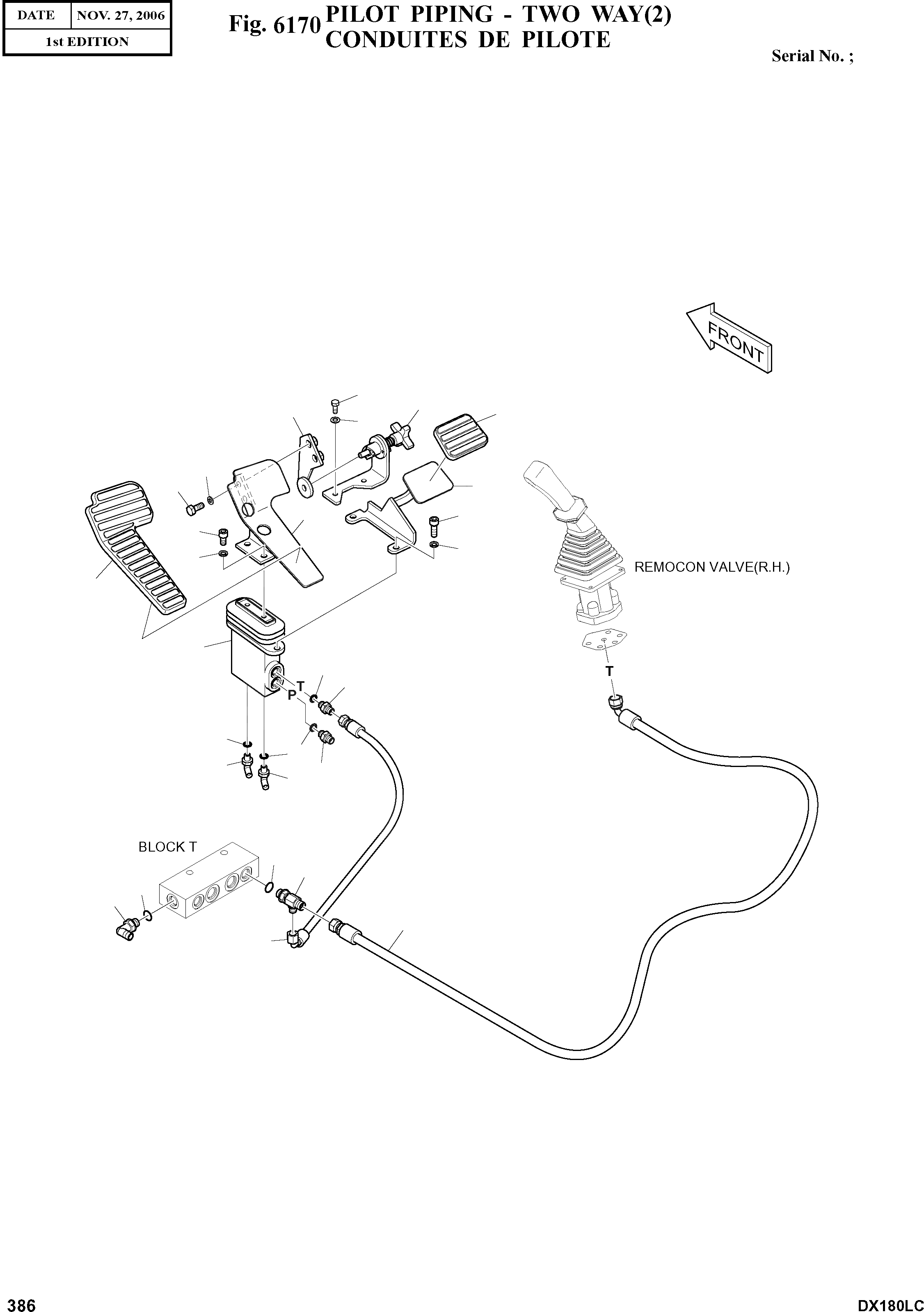 | DATE | NOV. 27, 2006 |
|---|---|
| 1st EDITION | |

Fig. 6170 PILOT PIPING - TWO WAY(2)
CONDUITES DE PILOTE

Serial No. ;

FRONT

REMOCON VALVE(R.H.)

T

T
P

BLOCK T

386

DX180LC