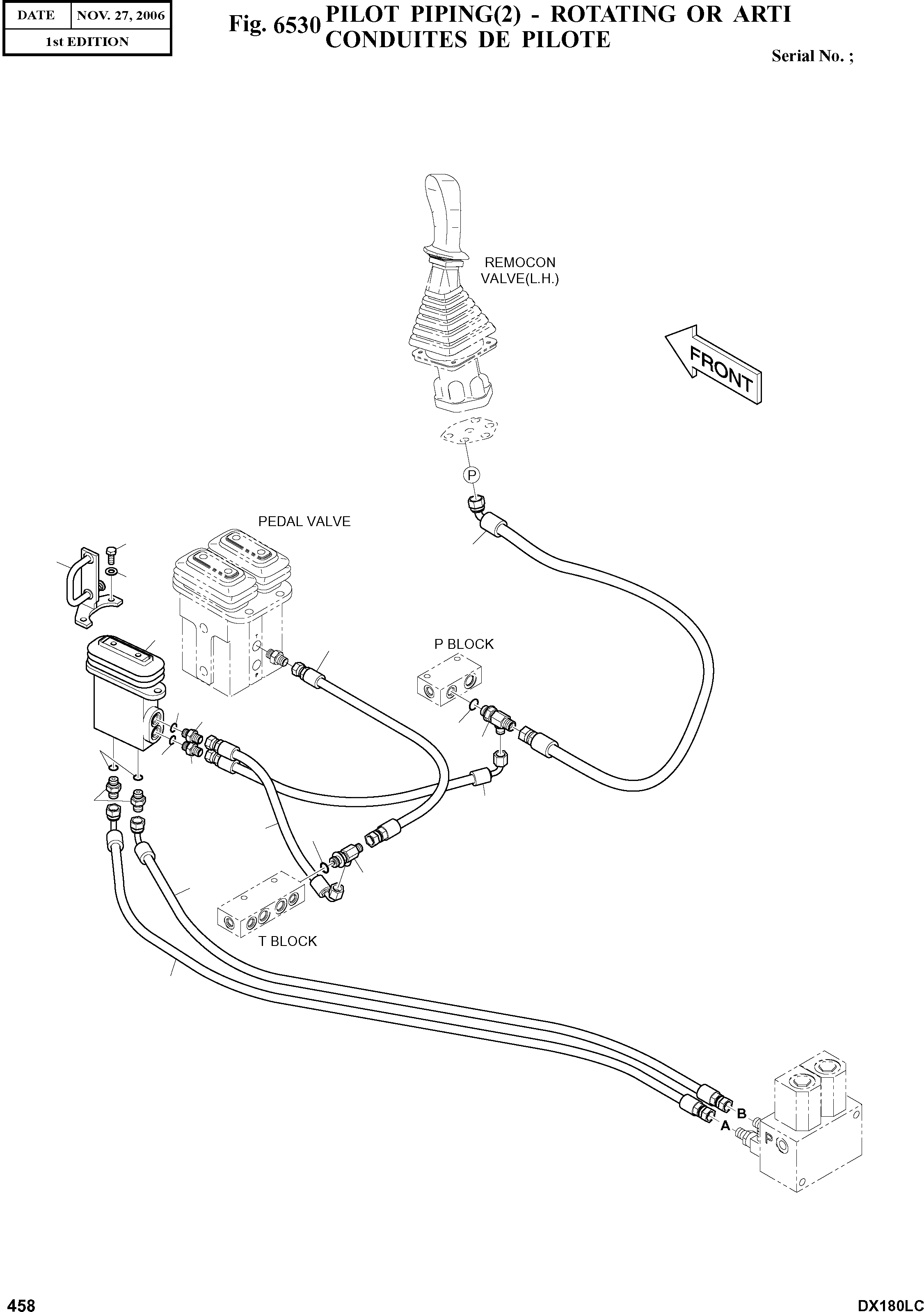 | DATE | NOV. 27, 2006 |
|---|---|
| 1st EDITION | |

Fig. 6530 PILOT PIPING(2) - ROTATING OR ARTI
CONDUITES DE PILOTE

Serial No. ;

REMOCON VALVE(L.H.)

FRONT

P

PEDAL VALVE

P BLOCK

T BLOCK

B

A

P

458

DX180LC