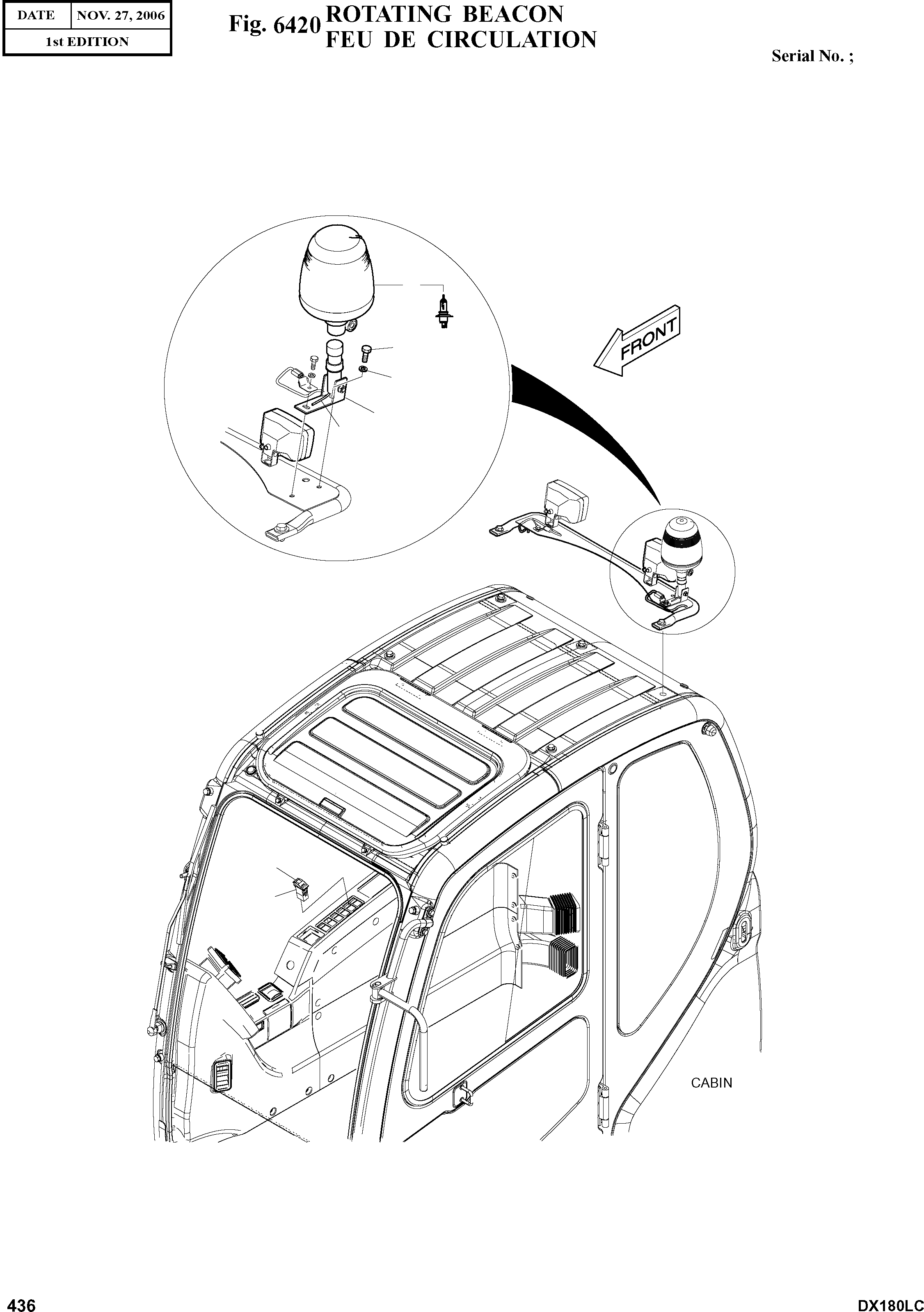 | DATE | NOV. 27, 2006 |
|---|---|
| 1st EDITION | |

Fig. 6420 ROTATING BEACON
FEU DE CIRCULATION

Serial No. ;

FRONT

CABIN

436

DX180LC