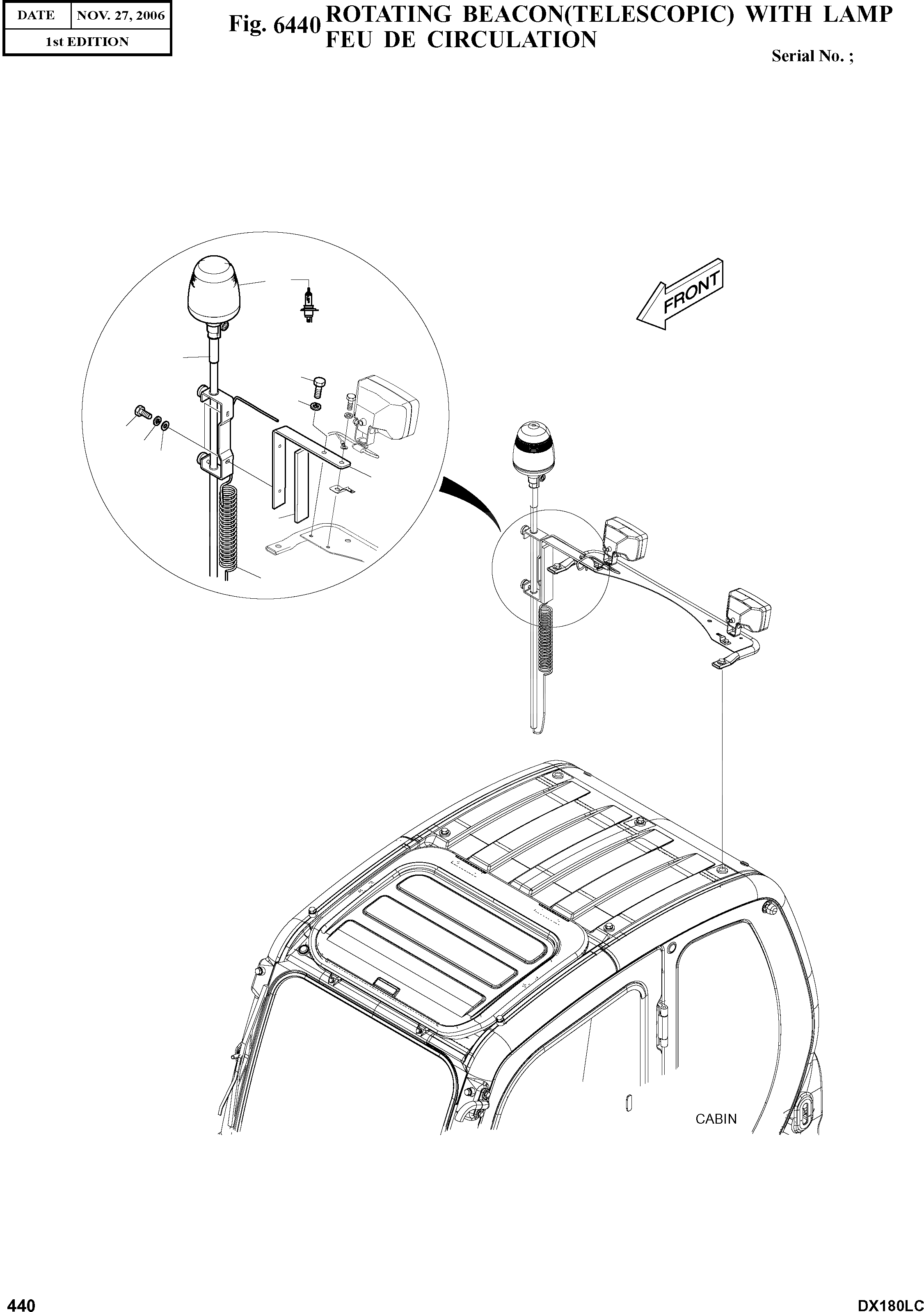 | DATE | NOV. 27, 2006 |
|---|---|
| 1st EDITION | |

Fig. 6440 ROTATING BEACON(TELESCOPIC) WITH LAMP
FEU DE CIRCULATION

Serial No. ;

FRONT

CABIN

440

DX180LC