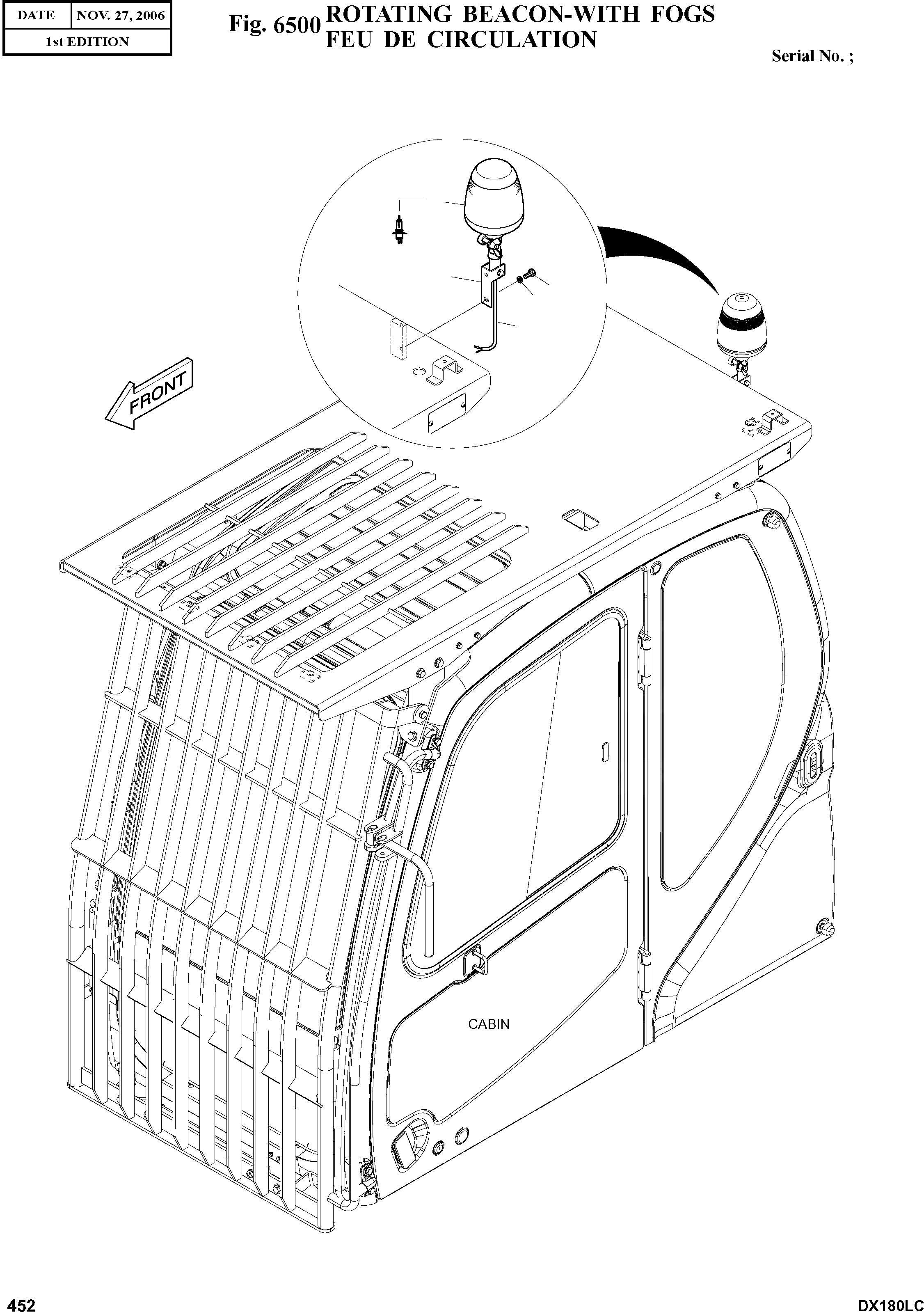 | DATE | NOV. 27, 2006 |
|---|---|
| 1st EDITION | |

Fig. 6500 ROTATING BEACON-WITH FOGS
FEU DE CIRCULATION

Serial No. ;

FRONT

CABIN

452

DX180LC