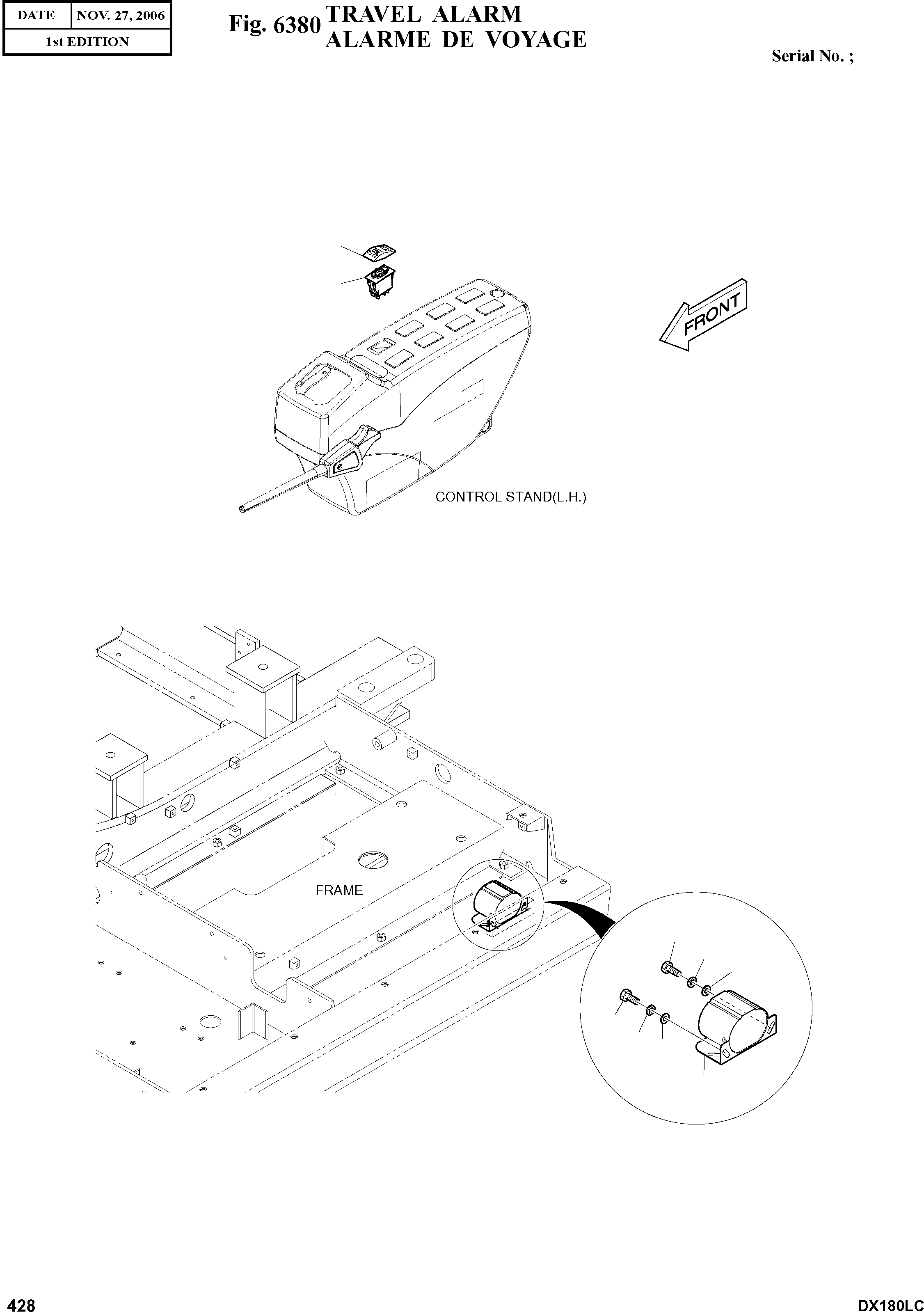 | DATE | NOV. 27, 2006 |
|---|---|
| 1st EDITION | |

Fig. 6380 TRAVEL ALARM
ALARME DE VOYAGE

Serial No. ;

FRONT

CONTROL STAND(L.H.)

FRAME

428

DX180LC