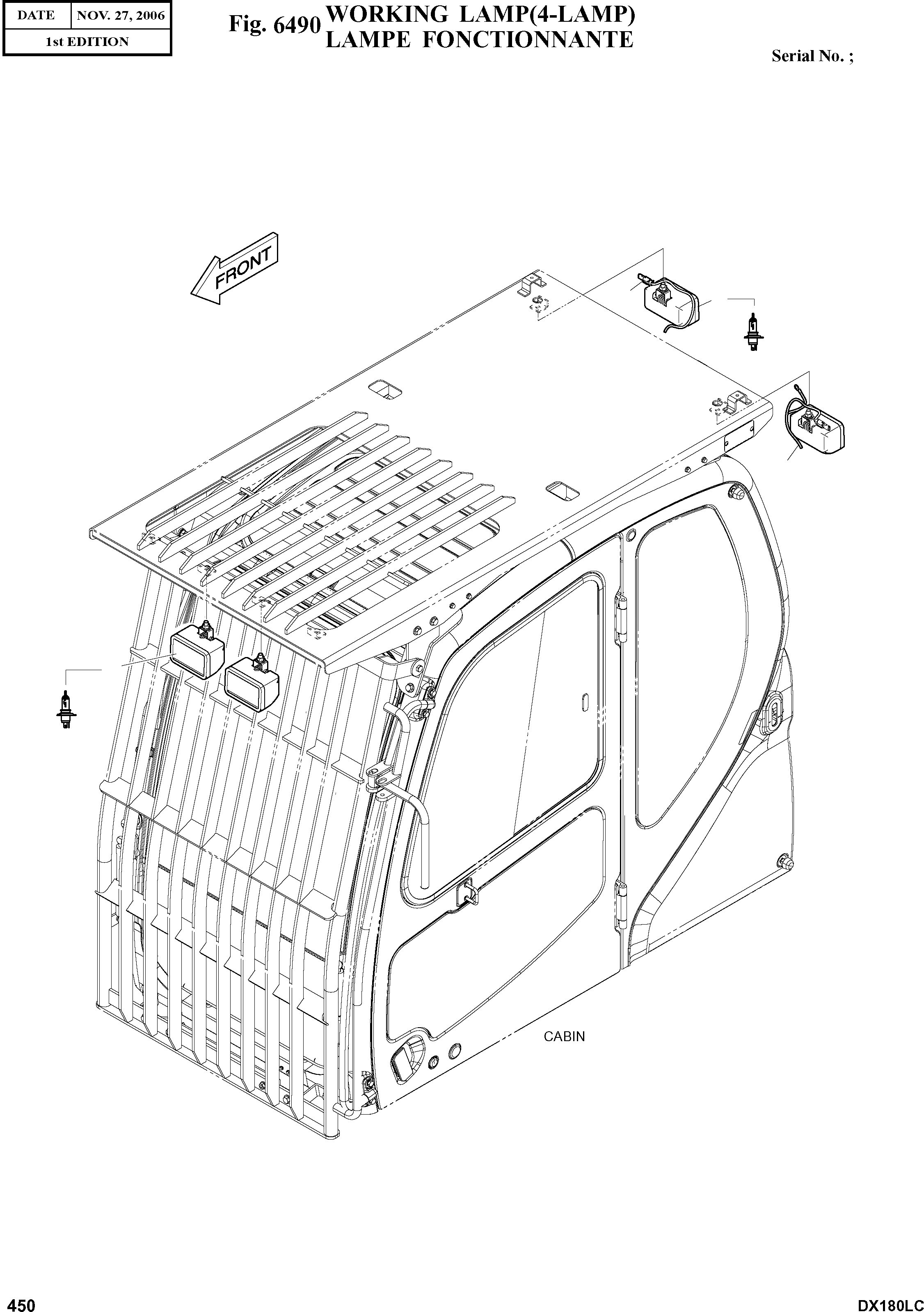 | DATE | NOV. 27, 2006 |
|---|---|
| 1st EDITION | |

Fig. 6490 WORKING LAMP(4-LAMP)
LAMPE FONCTIONNANTE

Serial No. ;

FRONT

CABIN

450

DX180LC