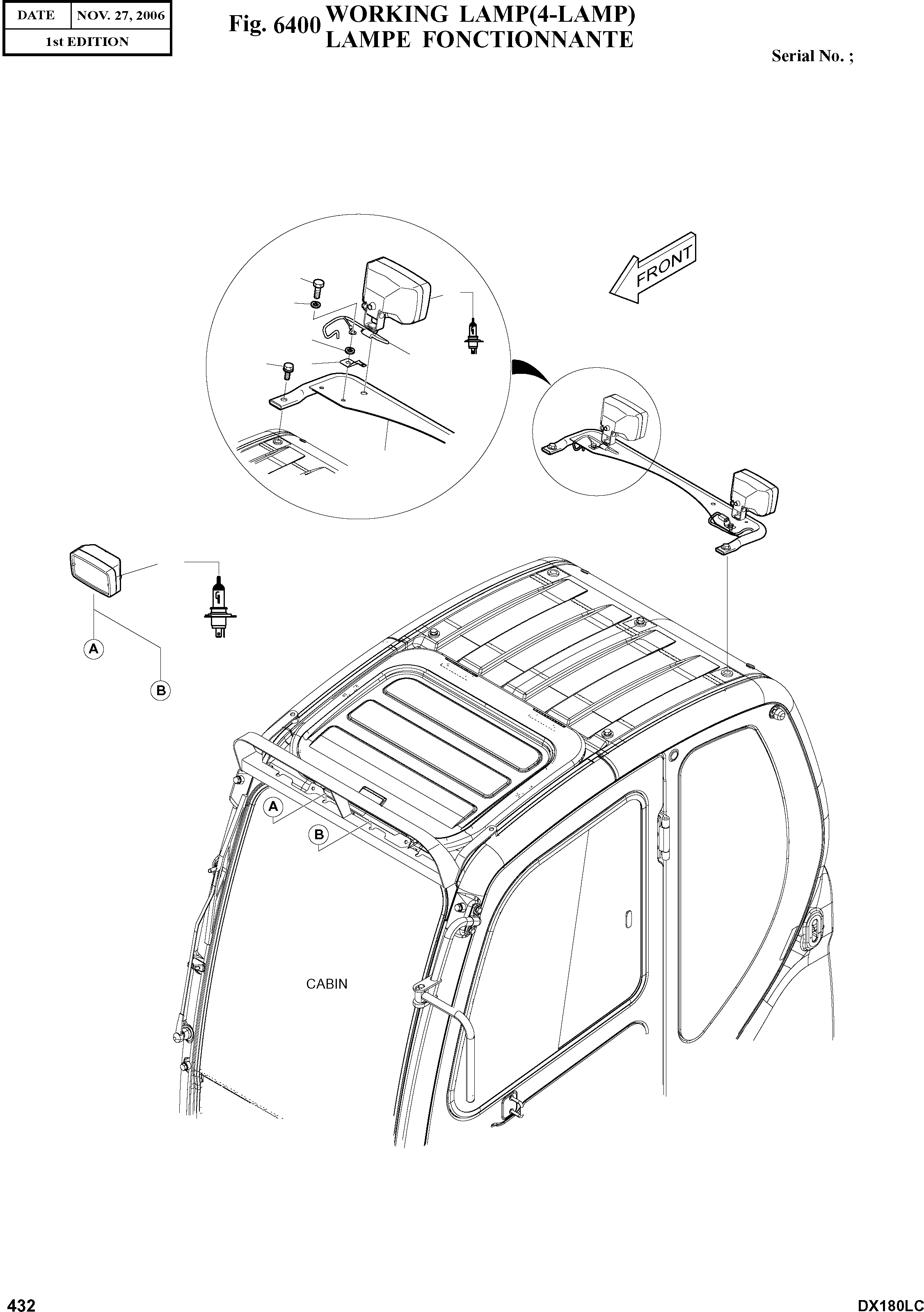 | DATE | NOV. 27, 2006 |
|---|---|
| 1st EDITION | |

Fig. 6400 WORKING LAMP(4-LAMP)
LAMPE FONCTIONNANTE

Serial No. ;

FRONT

A

B

A

B

CABIN

432

DX180LC